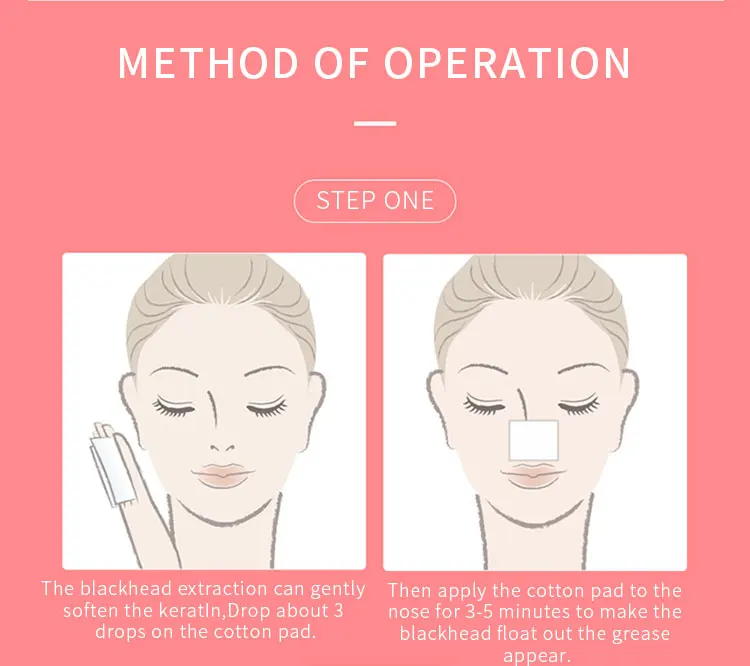 METHOD OF OPERATION

STEP ONE

The blackhead extraction can gently soften the keratIn,Drop about 3 drops on the cotton pad.

Then apply the cotton pad to the nose for 3-5 minutes to make the blackhead float out the grease appear.