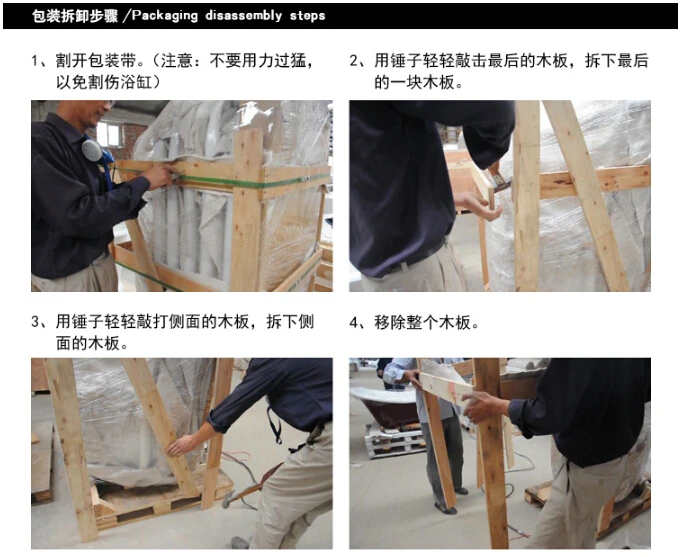 包装拆卸步骤 /Packaging disassembly steps

1、割开包装带。（注意：不要用力过猛，以免割伤浴缸）

2、用锤子轻轻敲击最后的木板，拆下最后的一块木板。

3、用锤子轻轻敲打侧面的木板，拆下侧面的木板。

4、移除整个木板。