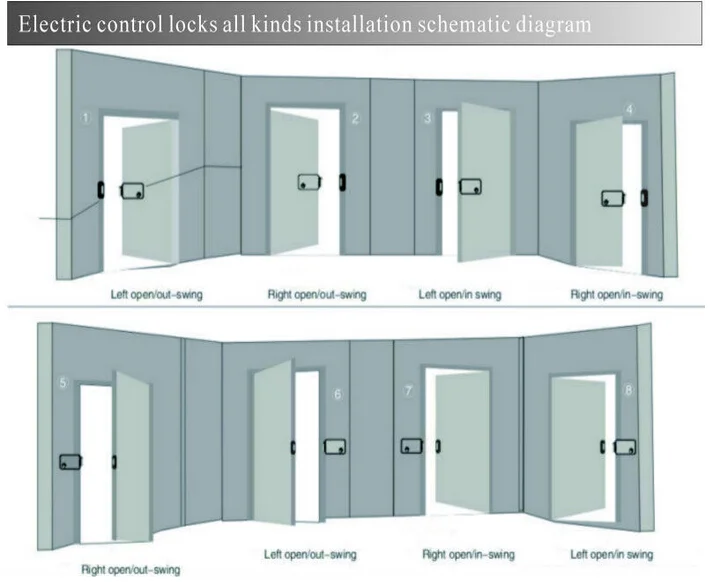 Electric control locks all kinds installation schematic diagram

1
2
3
4

Left open/out-swing
Right open/out-swing
Left open/in swing
Right open/in-swing

5
6
7
8

Right open/out-swing
Left open/out-swing
Right open/in-swing
Left open/in swing