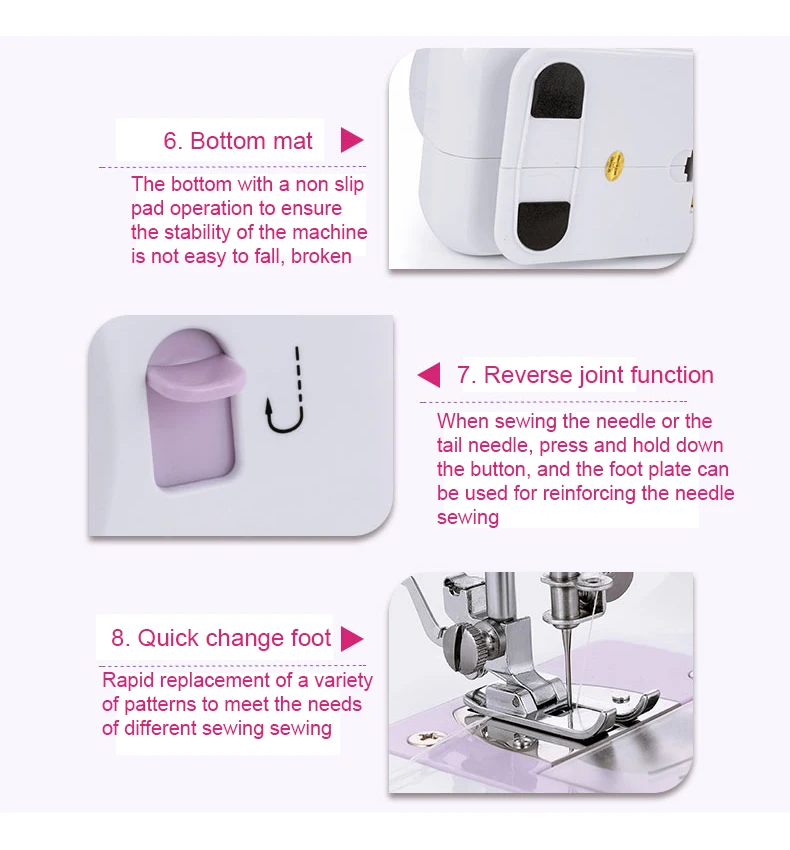 6. Bottom mat

The bottom with a non slip pad operation to ensure the stability of the machine is not easy to fall, broken

7. Reverse joint function

When sewing the needle or the tail needle, press and hold down the button, and the foot plate can be used for reinforcing the needle sewing

8. Quick change foot

Rapid replacement of a variety of patterns to meet the needs of different sewing sewing