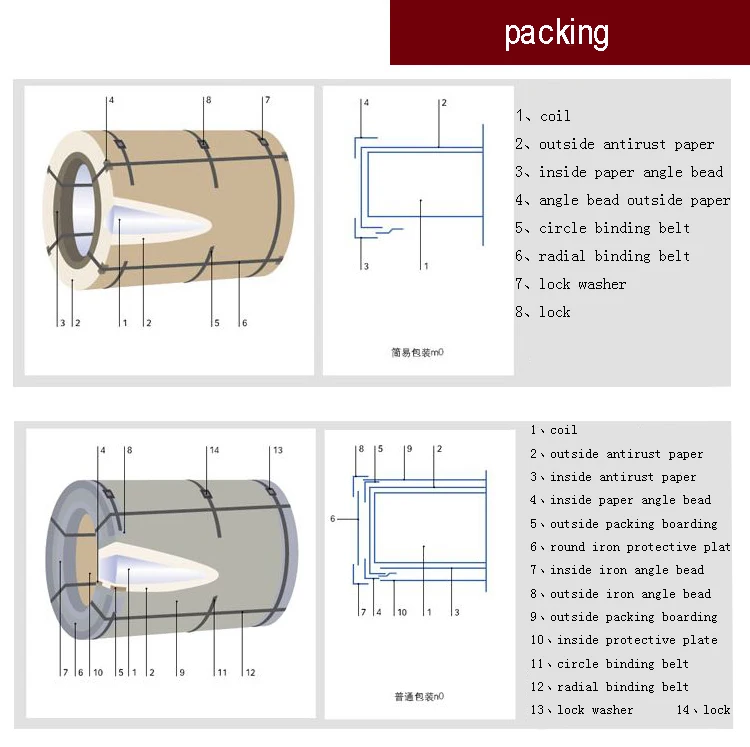 packing

4 8 7

3 2 1 2 5 6

4 2

3 1

简易包装m0

1、coil
2、outside antirust paper
3、inside paper angle bead
4、angle bead outside paper
5、circle binding belt
6、radial binding belt
7、lock washer
8、lock

4 8 14 13

7 6 10 5 1 2 9 11 12

8 5 9 2

6

7 4 10 1 3

普通包装n0

1、coil
2、outside antirust paper
3、inside antirust paper
4、inside paper angle bead
5、outside packing boarding
6、round iron protective plat
7、inside iron angle bead
8、outside iron angle bead
9、outside packing boarding
10、inside protective plate
11、circle binding belt
12、radial binding belt
13、lock washer 14、lock