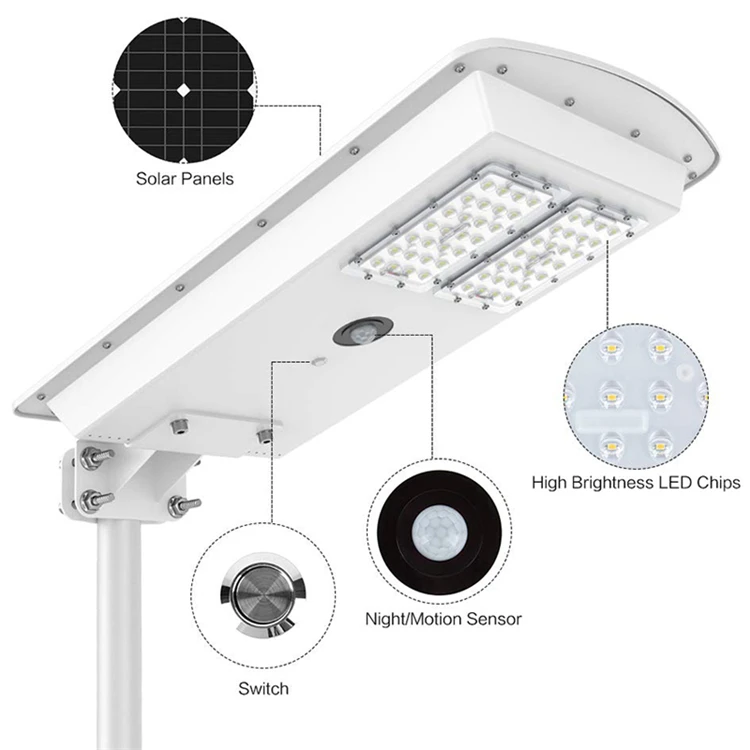 Solar Panels

High Brightness LED Chips

Night/Motion Sensor

Switch