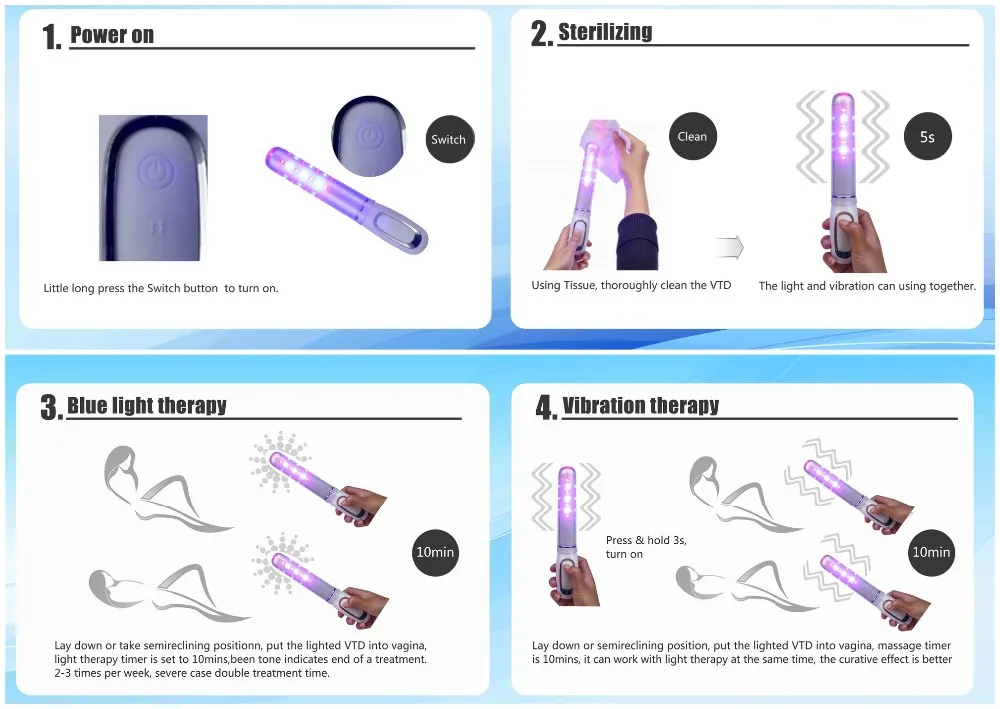 1. Power on

Switch

Little long press the Switch button to turn on.

2. Sterilizing

Clean

5s

Using Tissue, thoroughly clean the VTD

The light and vibration can using together.

3. Blue light therapy

10min

Lay down or take semireclining positionn, put the lighted VTD into vagina, light therapy timer is set to 10mins,been tone indicates end of a treatment. 2-3 times per week, severe case double treatment time.

4. Vibration therapy

Press & hold 3s, turn on

10min

Lay down or semireclining position, put the lighted VTD into vagina, massage timer is 10mins, it can work with light therapy at the same time, the curative effect is better