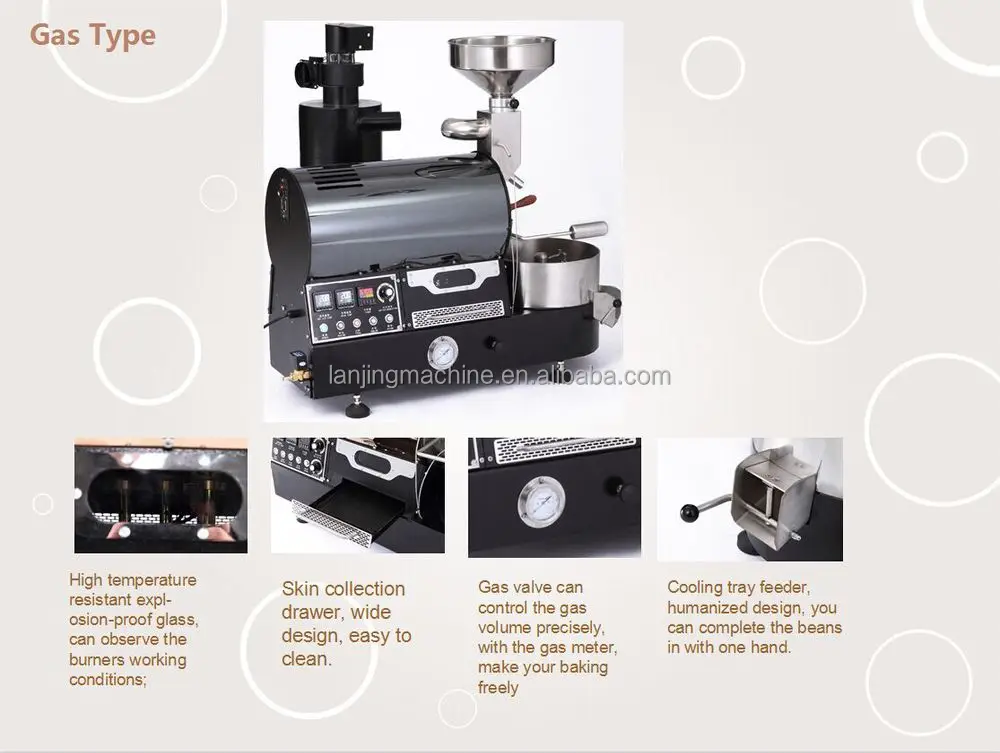 Gas Type

lanjingmachine.en.alibaba.com

High temperature resistant explosion-proof glass, can observe the burners working conditions;

Skin collection drawer, wide design, easy to clean.

Gas valve can control the gas volume precisely, with the gas meter, make your baking freely

Cooling tray feeder, humanized design, you can complete the beans in with one hand.