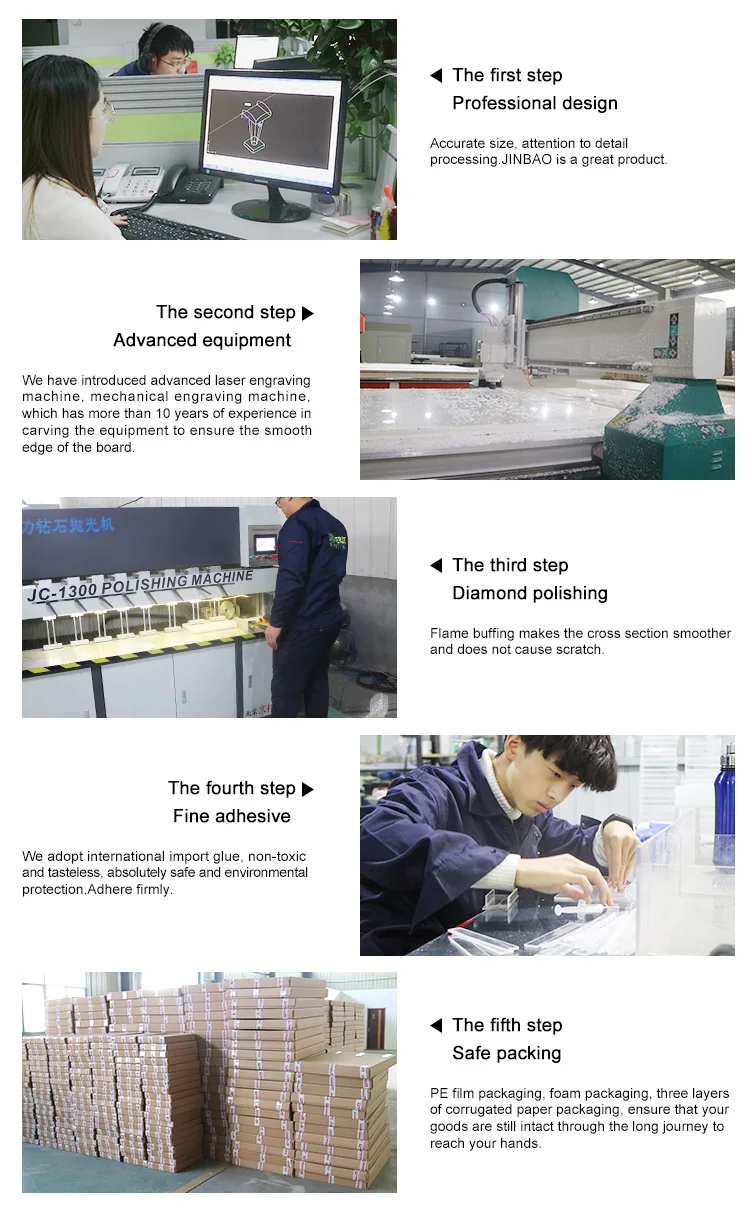 ◀ The first step
Professional design

Accurate size, attention to detail processing.JINBAO is a great product.

The second step ▶
Advanced equipment

We have introduced advanced laser engraving machine, mechanical engraving machine, which has more than 10 years of experience in carving the equipment to ensure the smooth edge of the board.

力钻石抛光机
JC-1300 POLISHING MACHINE

◀ The third step
Diamond polishing

Flame buffing makes the cross section smoother and does not cause scratch.

The fourth step ▶
Fine adhesive

We adopt international import glue, non-toxic and tasteless, absolutely safe and environmental protection.Adhere firmly.

◀ The fifth step
Safe packing

PE film packaging, foam packaging, three layers of corrugated paper packaging, ensure that your goods are still intact through the long journey to reach your hands.