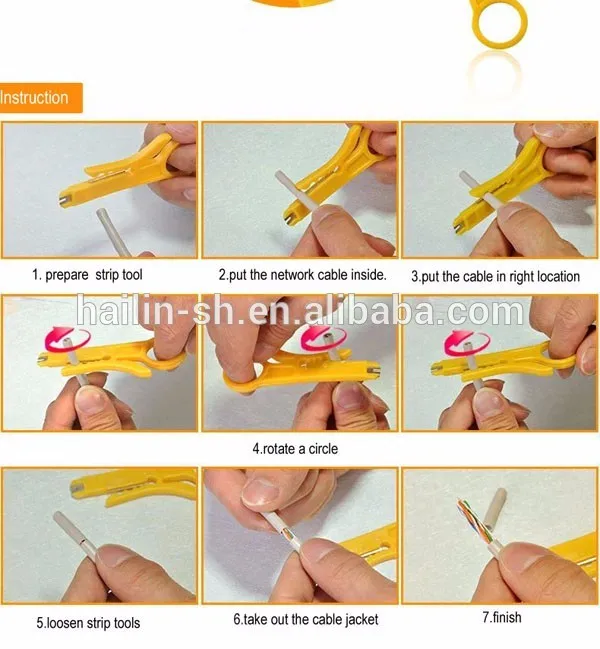 Instruction

1. prepare strip tool

2.put the network cable inside.

3.put the cable in right location

hailin-sh.en.alibaba.com

4.rotate a circle

5.loosen strip tools

6.take out the cable jacket

7.finish