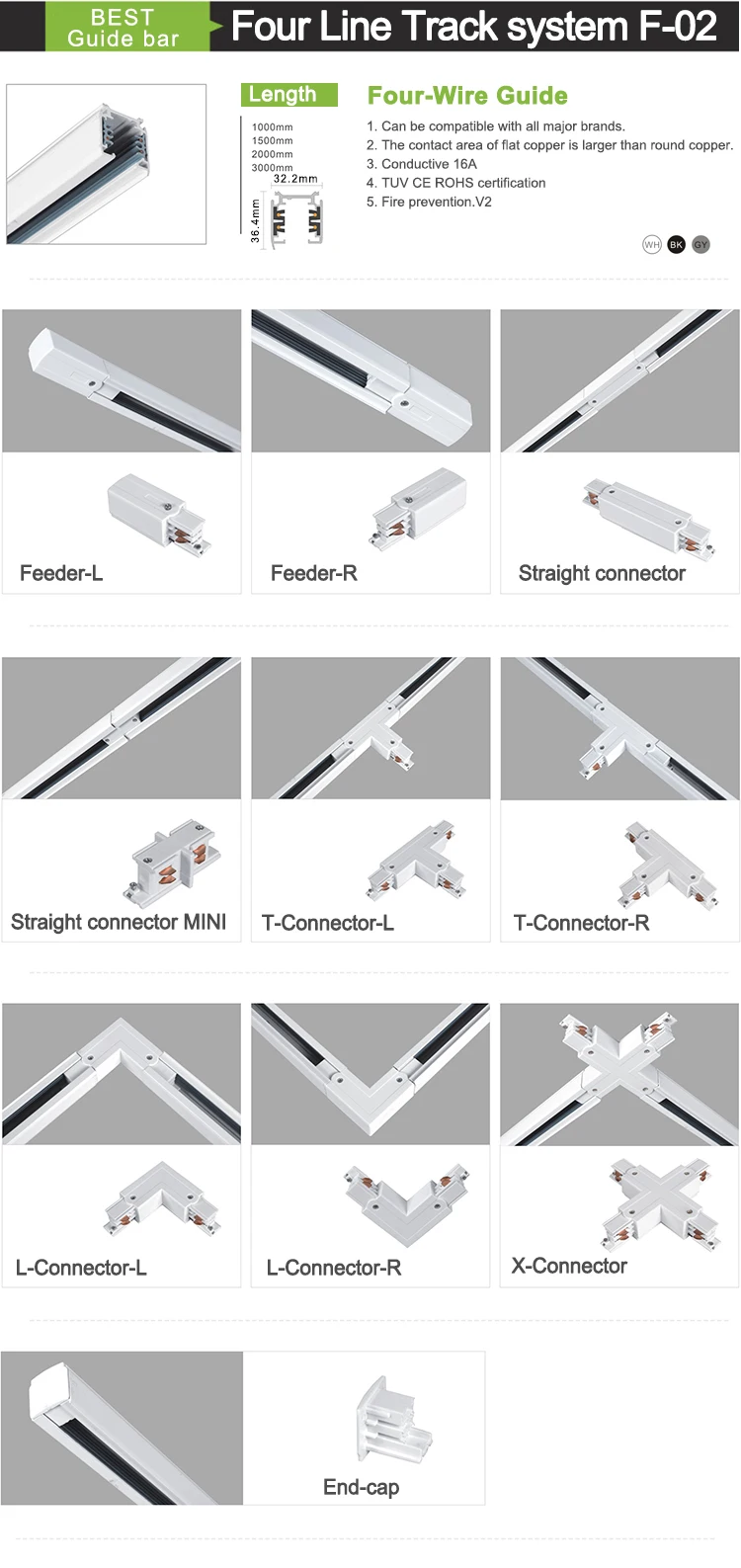 BEST
Guide bar

Four Line Track system F-02

Length
1000mm
1500mm
2000mm
3000mm
32.2mm
36.4mm

Four-Wire Guide
1. Can be compatible with all major brands.
2. The contact area of flat copper is larger than round copper.
3. Conductive 16A
4. TUV CE ROHS certification
5. Fire prevention.V2

WH BK GY

Feeder-L

Feeder-R

Straight connector

Straight connector MINI

T-Connector-L

T-Connector-R

L-Connector-L

L-Connector-R

X-Connector

End-cap