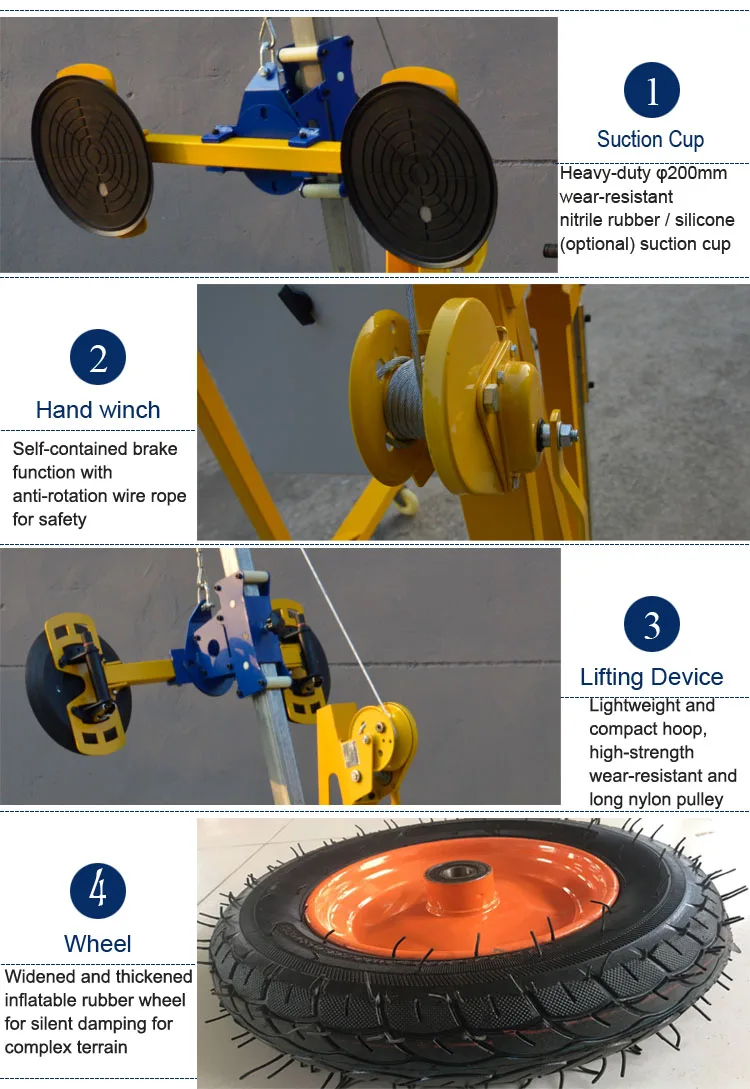 1

Suction Cup

Heavy-duty φ200mm wear-resistant nitrile rubber / silicone (optional) suction cup

2

Hand winch

Self-contained brake function with anti-rotation wire rope for safety

3

Lifting Device

Lightweight and compact hoop, high-strength wear-resistant and long nylon pulley

4

Wheel

Widened and thickened inflatable rubber wheel for silent damping for complex terrain