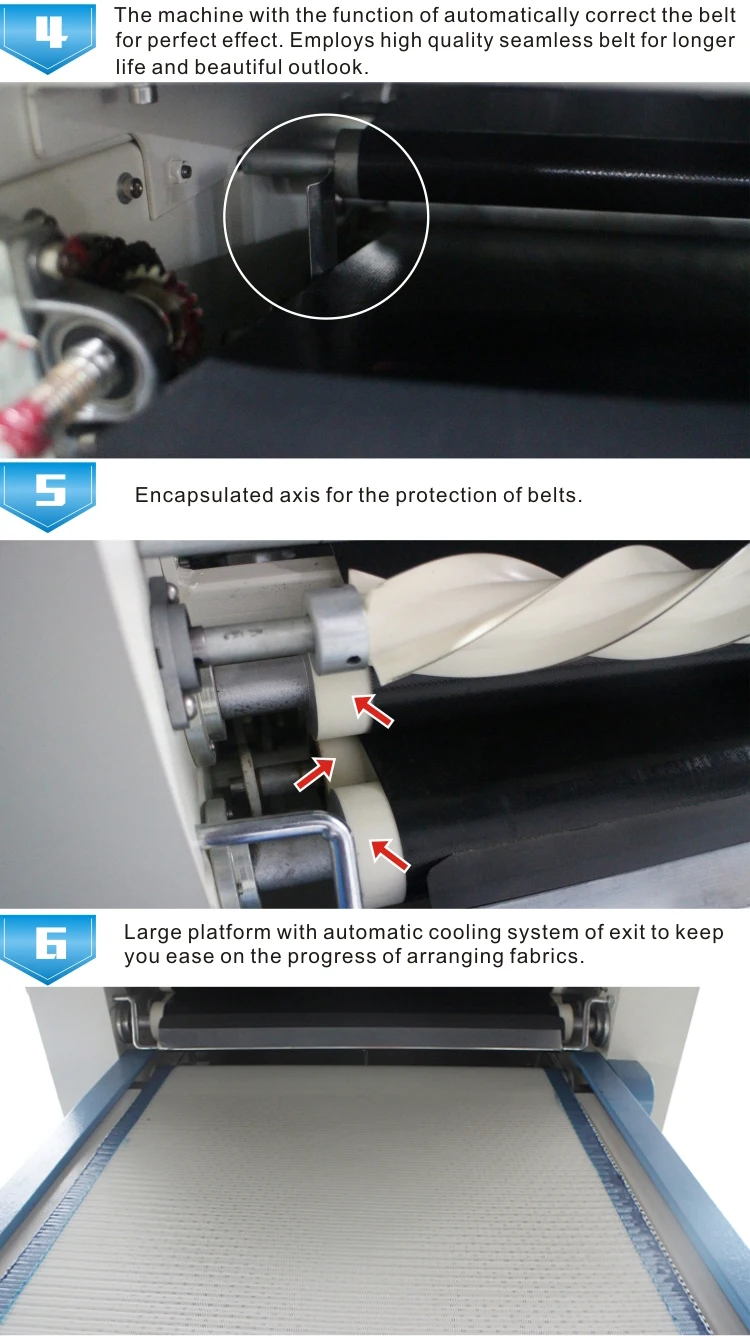 4

The machine with the function of automatically correct the belt for perfect effect. Employs high quality seamless belt for longer life and beautiful outlook.

5

Encapsulated axis for the protection of belts.

6

Large platform with automatic cooling system of exit to keep you ease on the progress of arranging fabrics.