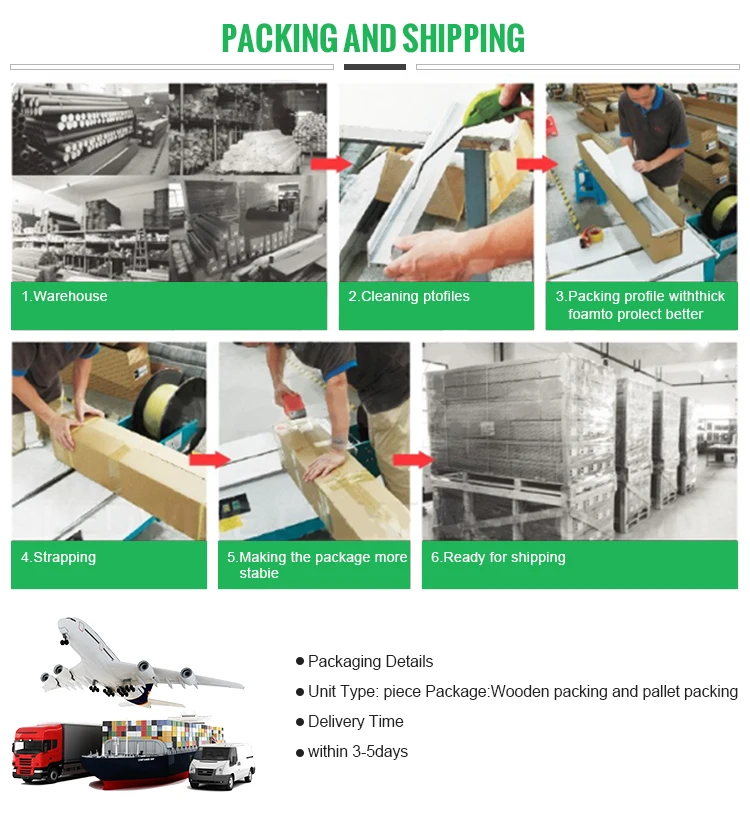 PACKING AND SHIPPING

1.Warehouse

2.Cleaning ptofiles

3.Packing profile withthick foamto prolect better

4.Strapping

5.Making the package more stabie

6.Ready for shipping

● Packaging Details
● Unit Type: piece Package:Wooden packing and pallet packing
● Delivery Time
● within 3-5days