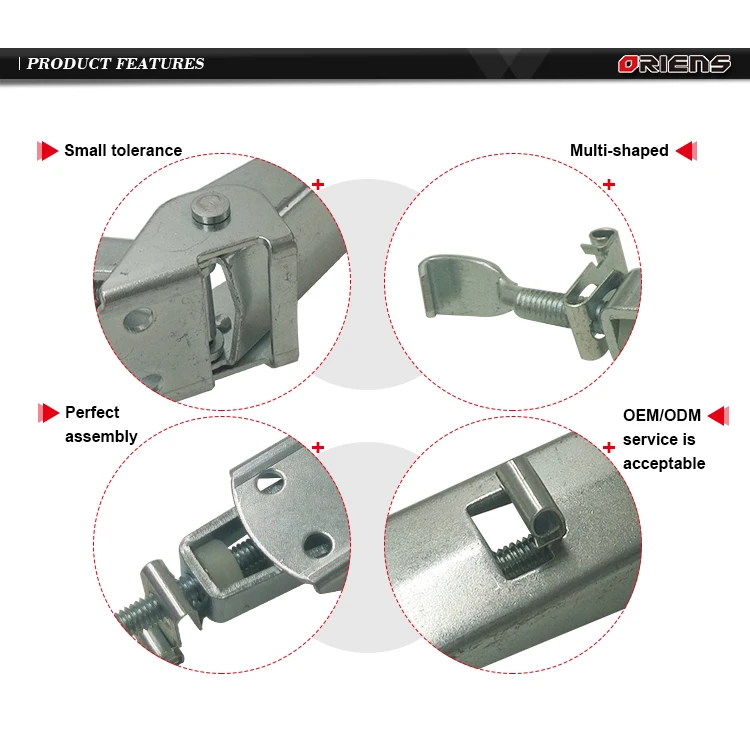 PRODUCT FEATURES

ORIENS

Small tolerance

Multi-shaped

Perfect assembly

OEM/ODM service is acceptable