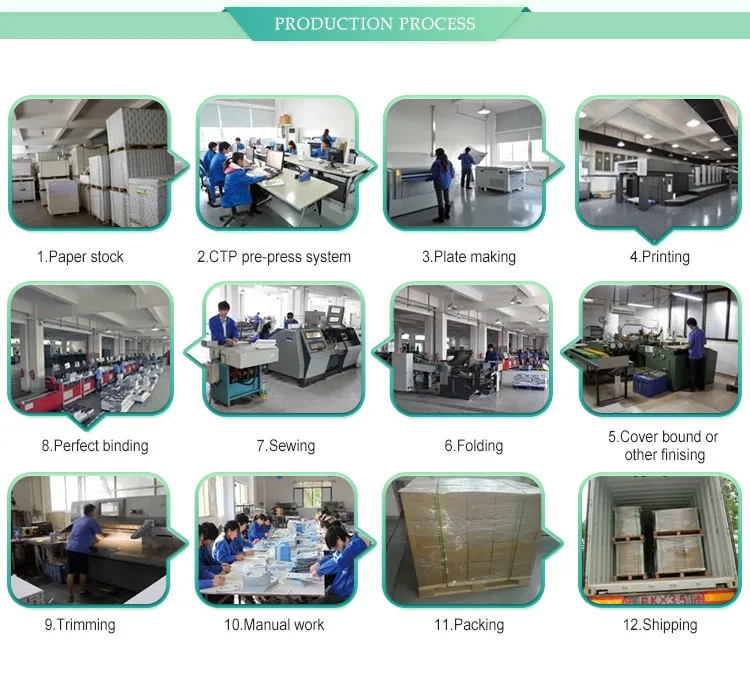 PRODUCTION PROCESS

1.Paper stock

2.CTP pre-press system

3.Plate making

4.Printing

8.Perfect binding

7.Sewing

6.Folding

5.Cover bound or other finising

9.Trimming

10.Manual work

11.Packing

12.Shipping

BKX35