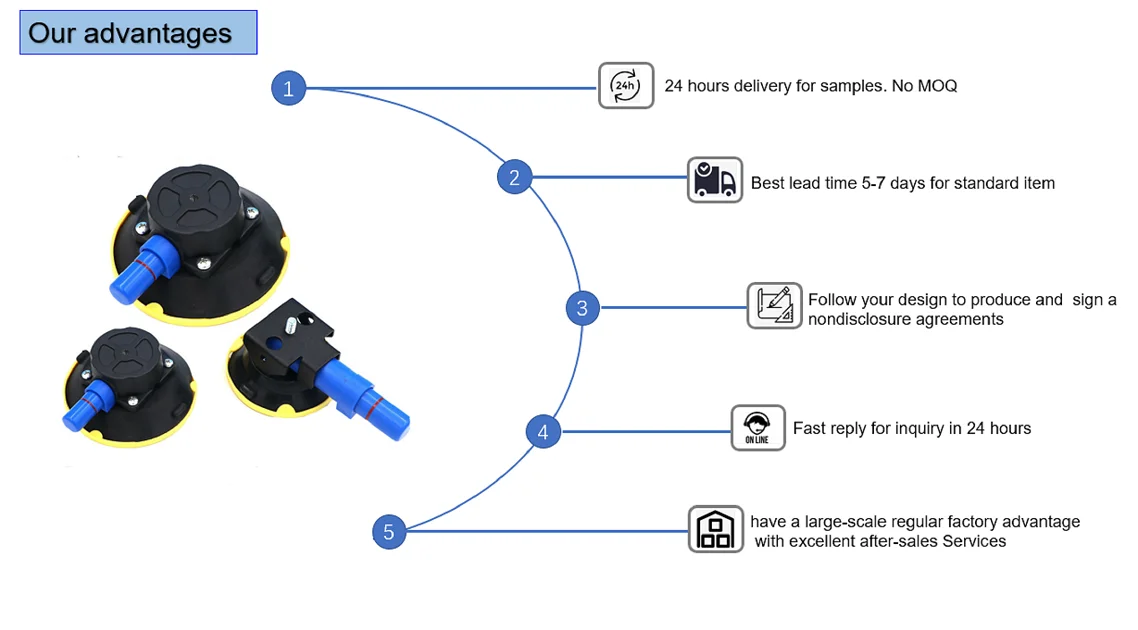 Our advantages

1

24h

24 hours delivery for samples. No MOQ

2

Best lead time 5-7 days for standard item

3

Follow your design to produce and sign a nondisclosure agreements

4

ON LINE

Fast reply for inquiry in 24 hours

5

have a large-scale regular factory advantage with excellent after-sales Services