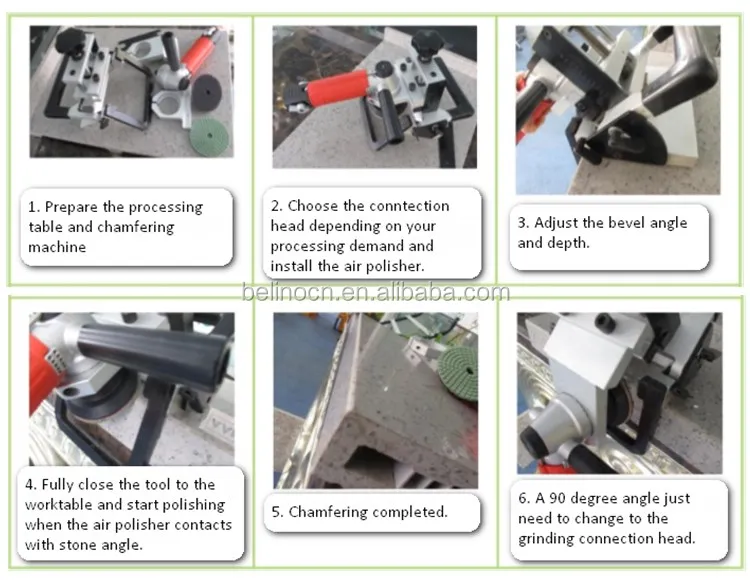 1. Prepare the processing table and chamfering machine

2. Choose the conntection head depending on your processing demand and install the air polisher.

3. Adjust the bevel angle and depth.

belinocn.en.alibaba.com

4. Fully close the tool to the worktable and start polishing when the air polisher contacts with stone angle.

5. Chamfering completed.

6. A 90 degree angle just need to change to the grinding connection head.