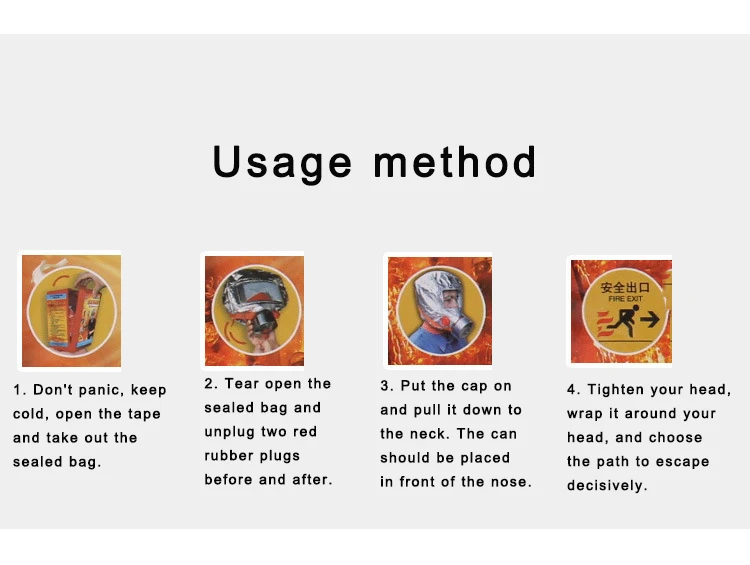 Usage method

1. Don't panic, keep cold, open the tape and take out the sealed bag.

2. Tear open the sealed bag and unplug two red rubber plugs before and after.

3. Put the cap on and pull it down to the neck. The can should be placed in front of the nose.

安全出口
FIRE EXIT

4. Tighten your head, wrap it around your head, and choose the path to escape decisively.