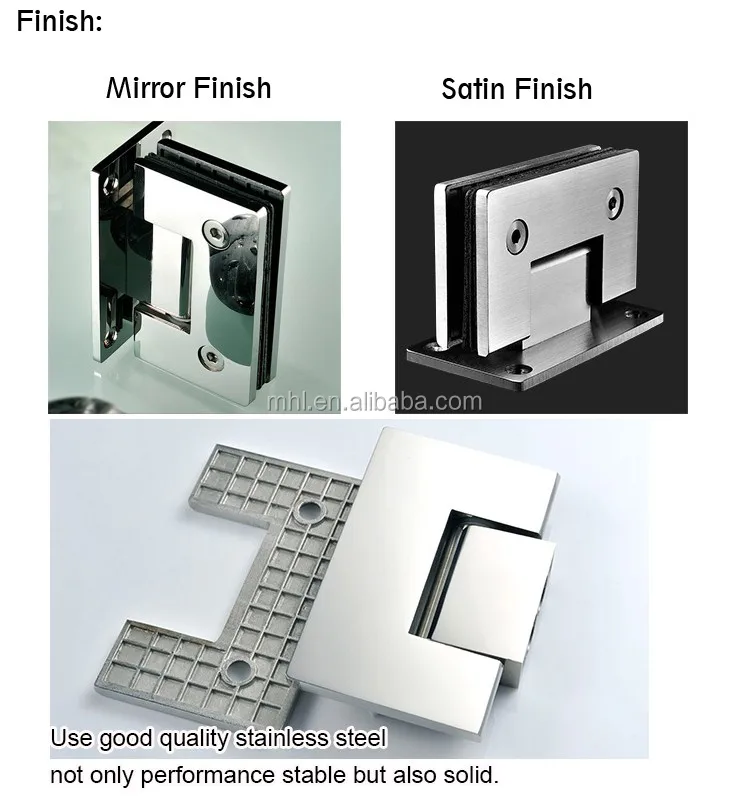 Finish:

Mirror Finish

Satin Finish

mhl.en.alibaba.com

Use good quality stainless steel
not only performance stable but also solid.