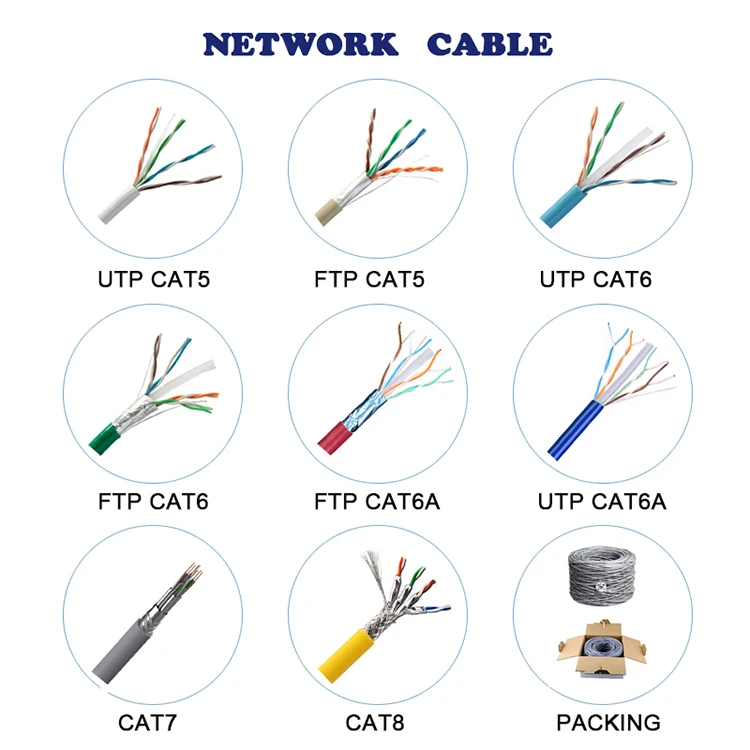 NETWORK CABLE

UTP CAT5

FTP CAT5

UTP CAT6

FTP CAT6

FTP CAT6A

UTP CAT6A

CAT7

CAT8

PACKING