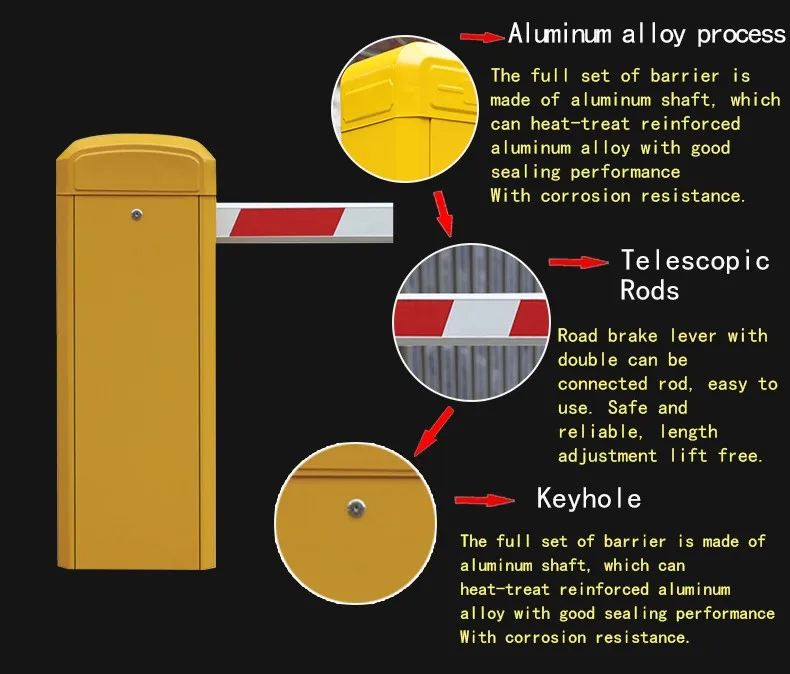 Aluminum alloy process

The full set of barrier is made of aluminum shaft, which can heat-treat reinforced aluminum alloy with good sealing performance
With corrosion resistance.

Telescopic Rods

Road brake lever with double can be connected rod, easy to use. Safe and reliable, length adjustment lift free.

Keyhole

The full set of barrier is made of aluminum shaft, which can heat-treat reinforced aluminum alloy with good sealing performance
With corrosion resistance.