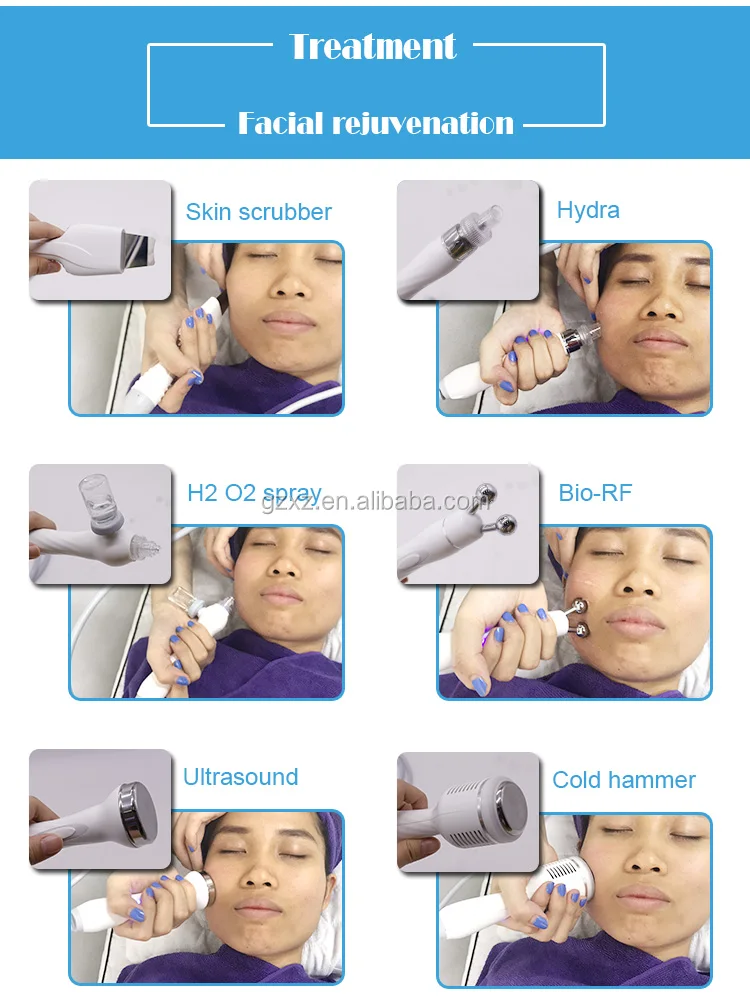 Treatment

Facial rejuvenation

Skin scrubber

Hydra

H2 O2 spray

gzxz.en.alibaba.com

Bio-RF

Ultrasound

Cold hammer