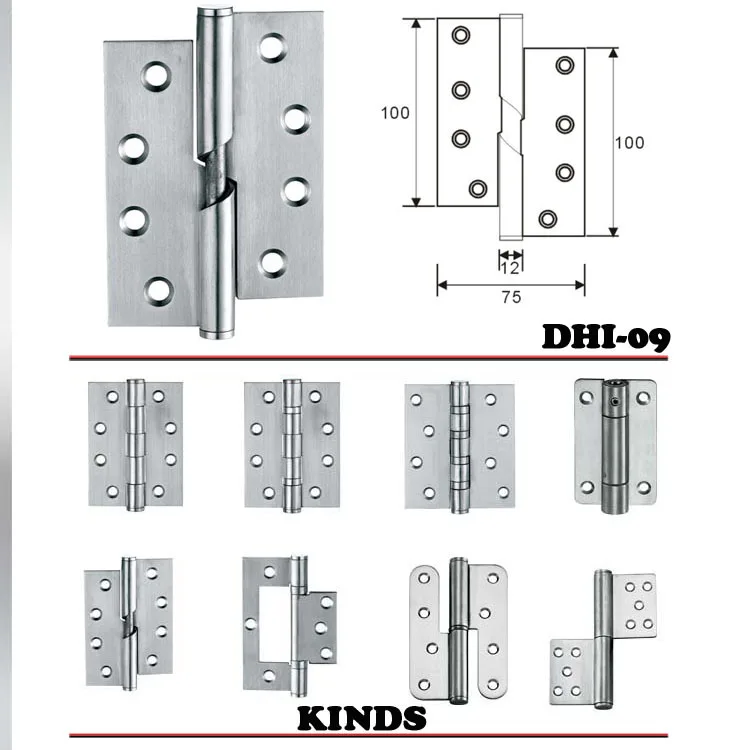 100

100

12

75

DHI-09

KINDS