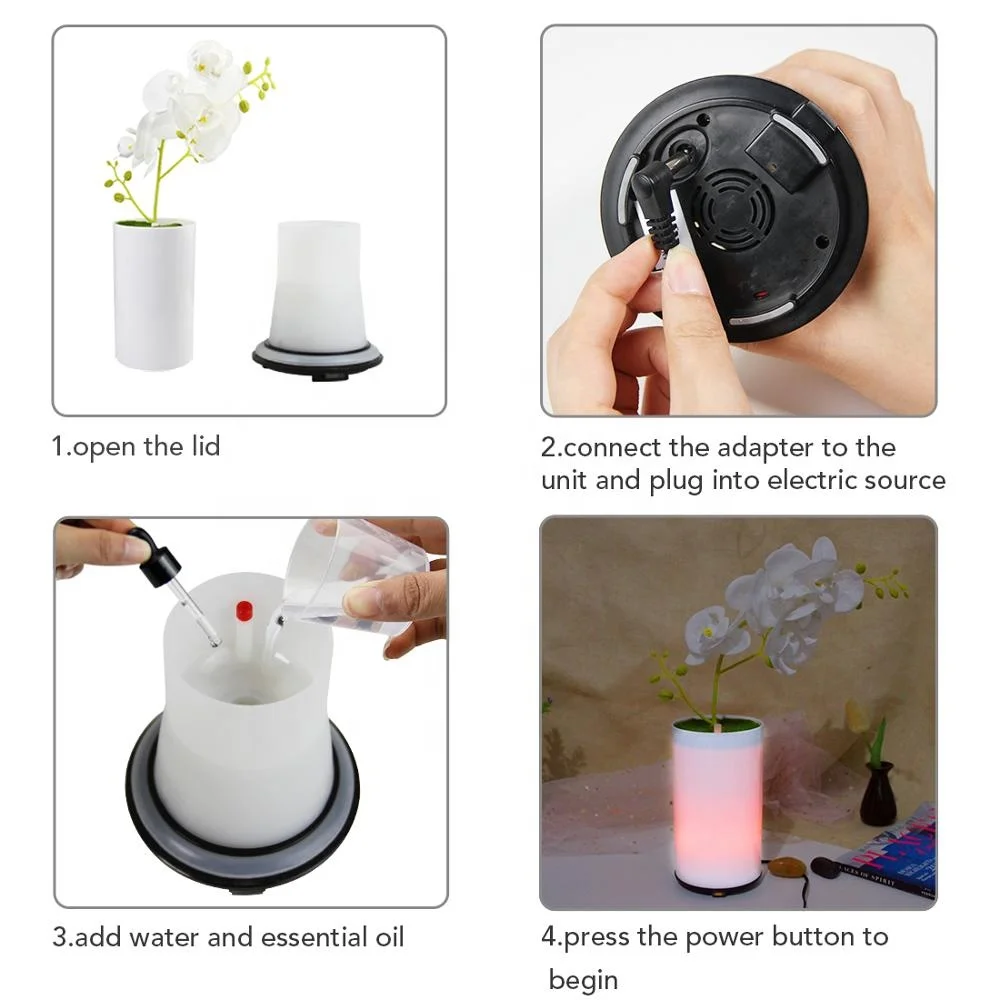 1.open the lid

2.connect the adapter to the unit and plug into electric source

3.add water and essential oil

4.press the power button to begin