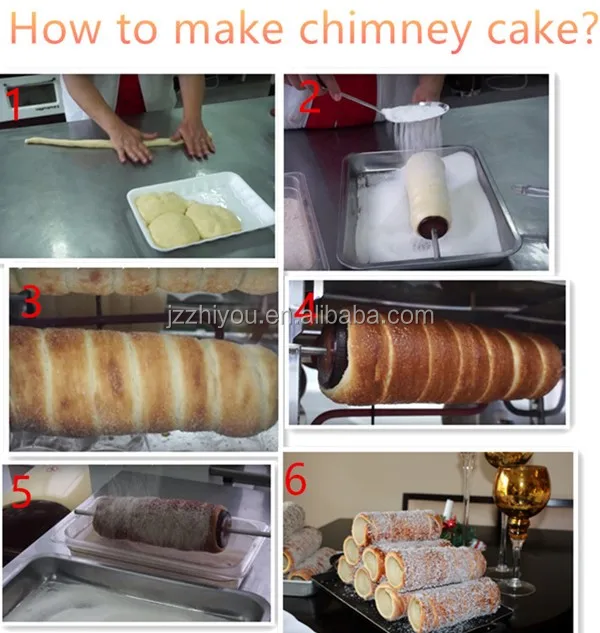 How to make chimney cake?

1

2

3

jzzhiyou.en.alibaba.com

4

5

6