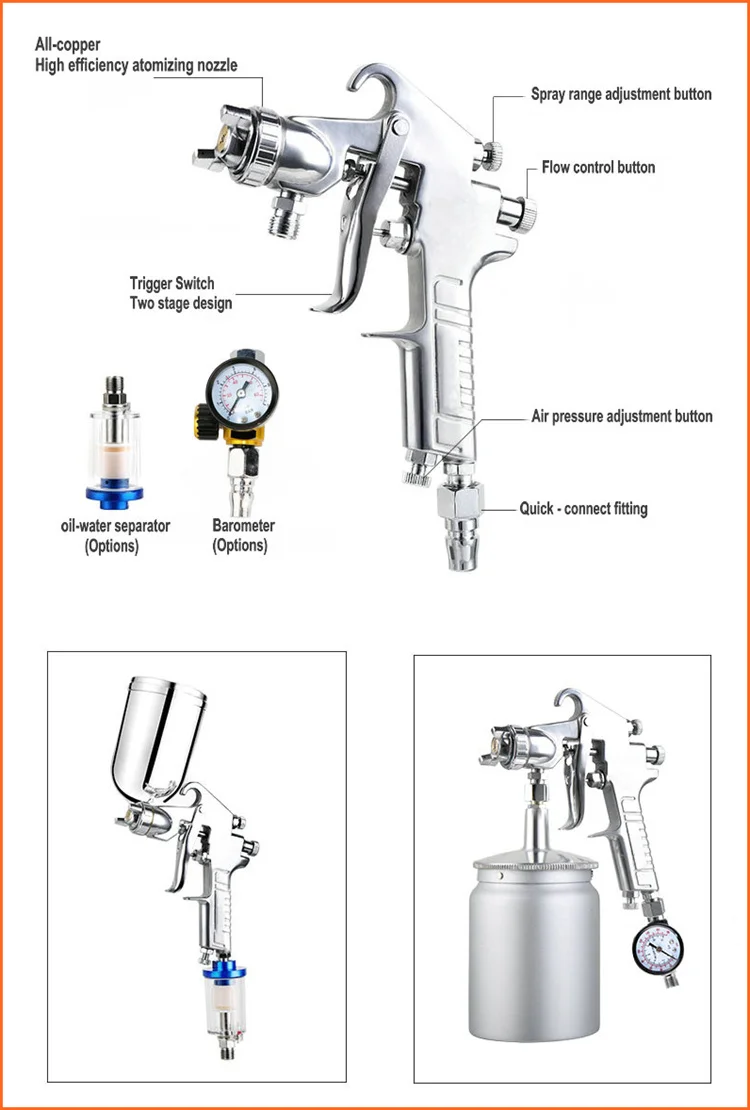 All-copper
High efficiency atomizing nozzle

Spray range adjustment button

Flow control button

Trigger Switch
Two stage design

Air pressure adjustment button

Quick - connect fitting

oil-water separator
(Options)

Barometer
(Options)