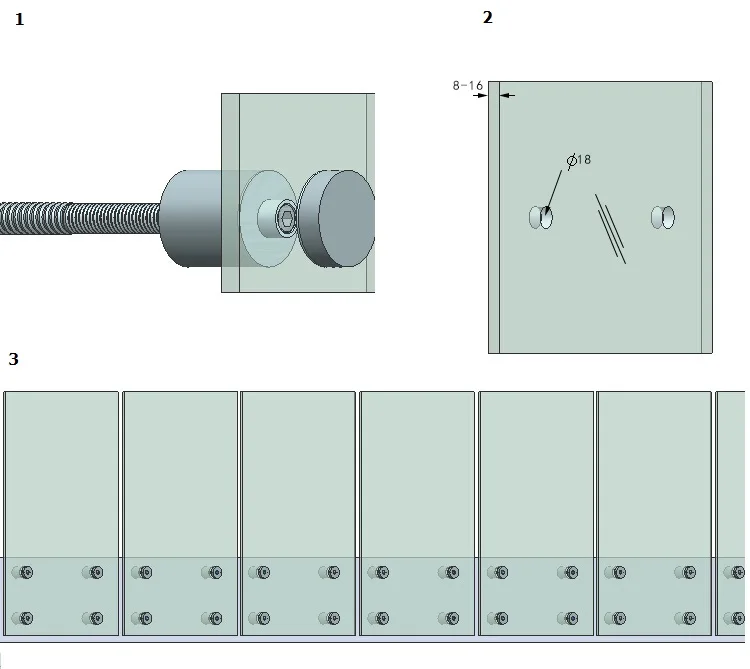 1

2

8-16

$\phi 18$

3