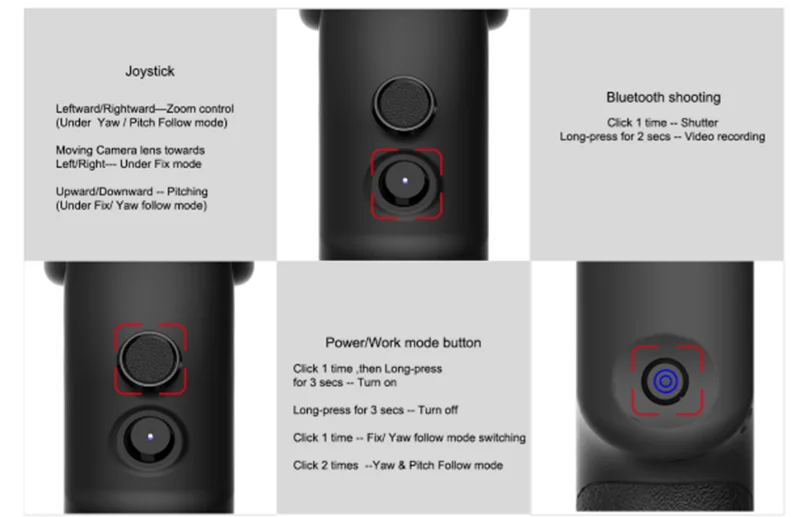 Joystick

Leftward/Rightward—Zoom control
(Under Yaw / Pitch Follow mode)

Moving Camera lens towards
Left/Right--- Under Fix mode

Upward/Downward -- Pitching
(Under Fix/ Yaw follow mode)

Bluetooth shooting

Click 1 time -- Shutter
Long-press for 2 secs -- Video recording

Power/Work mode button

Click 1 time ,then Long-press
for 3 secs -- Turn on

Long-press for 3 secs -- Turn off

Click 1 time -- Fix/ Yaw follow mode switching

Click 2 times --Yaw & Pitch Follow mode