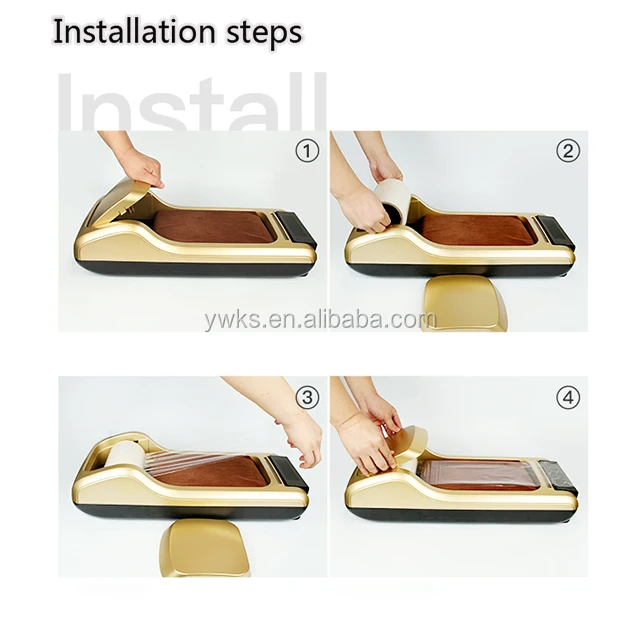 Installation steps

Install

①

②

ywks.en.alibaba.com

③

④