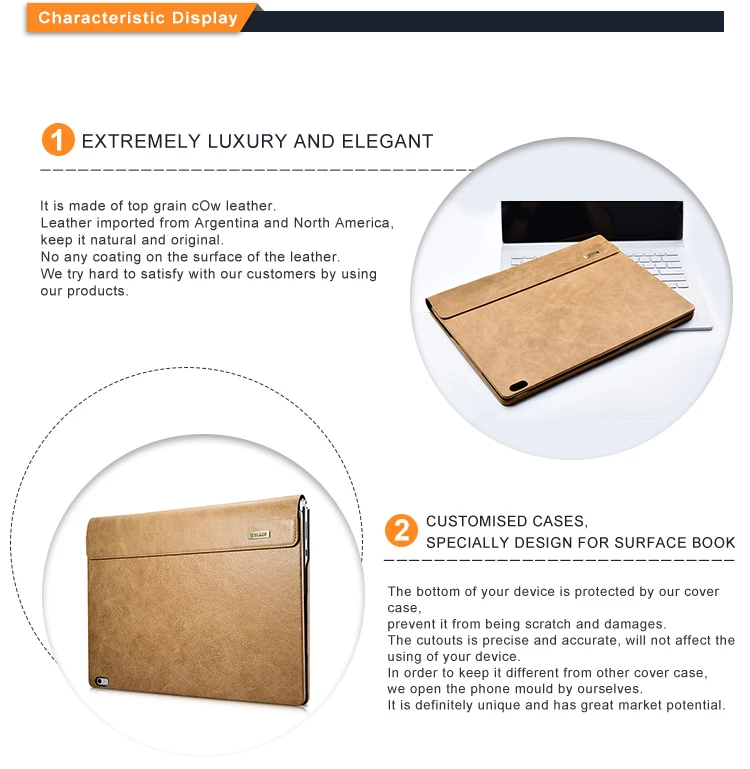 Characteristic Display

1 EXTREMELY LUXURY AND ELEGANT

It is made of top grain cOw leather.
Leather imported from Argentina and North America, keep it natural and original.
No any coating on the surface of the leather.
We try hard to satisfy with our customers by using our products.

2 CUSTOMISED CASES,
SPECIALLY DESIGN FOR SURFACE BOOK

The bottom of your device is protected by our cover case,
prevent it from being scratch and damages.
The cutouts is precise and accurate, will not affect the using of your device.
In order to keep it different from other cover case,
we open the phone mould by ourselves.
It is definitely unique and has great market potential.