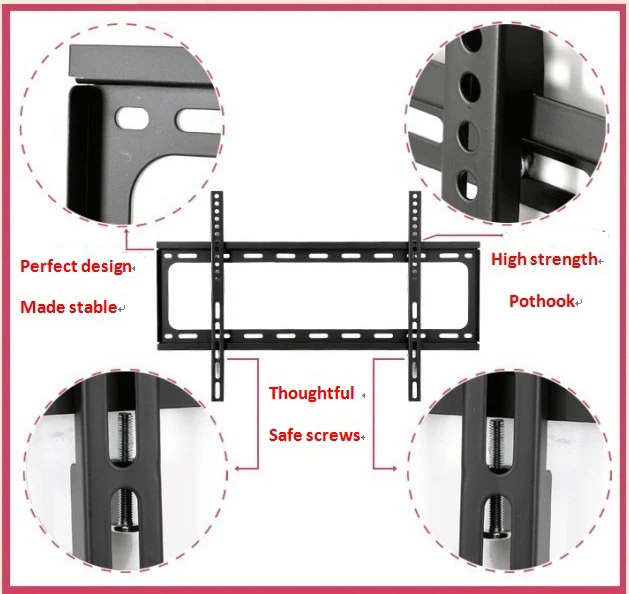 Perfect design

Made stable

High strength

Pothook

Thoughtful

Safe screws