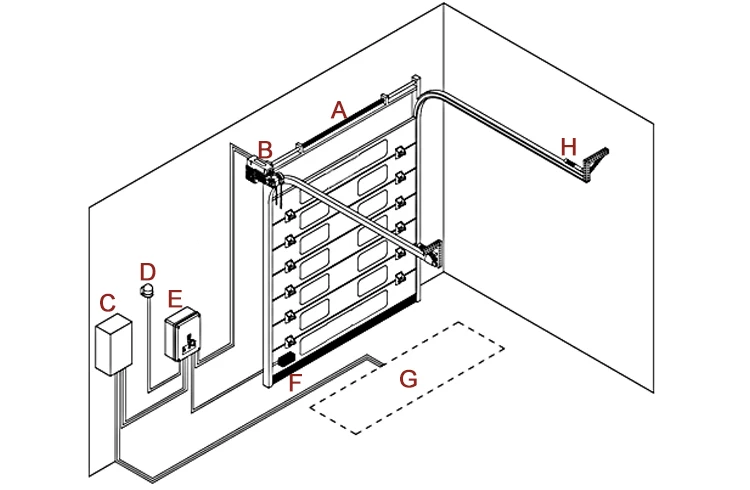 A
B
H
D
C
E
F
G