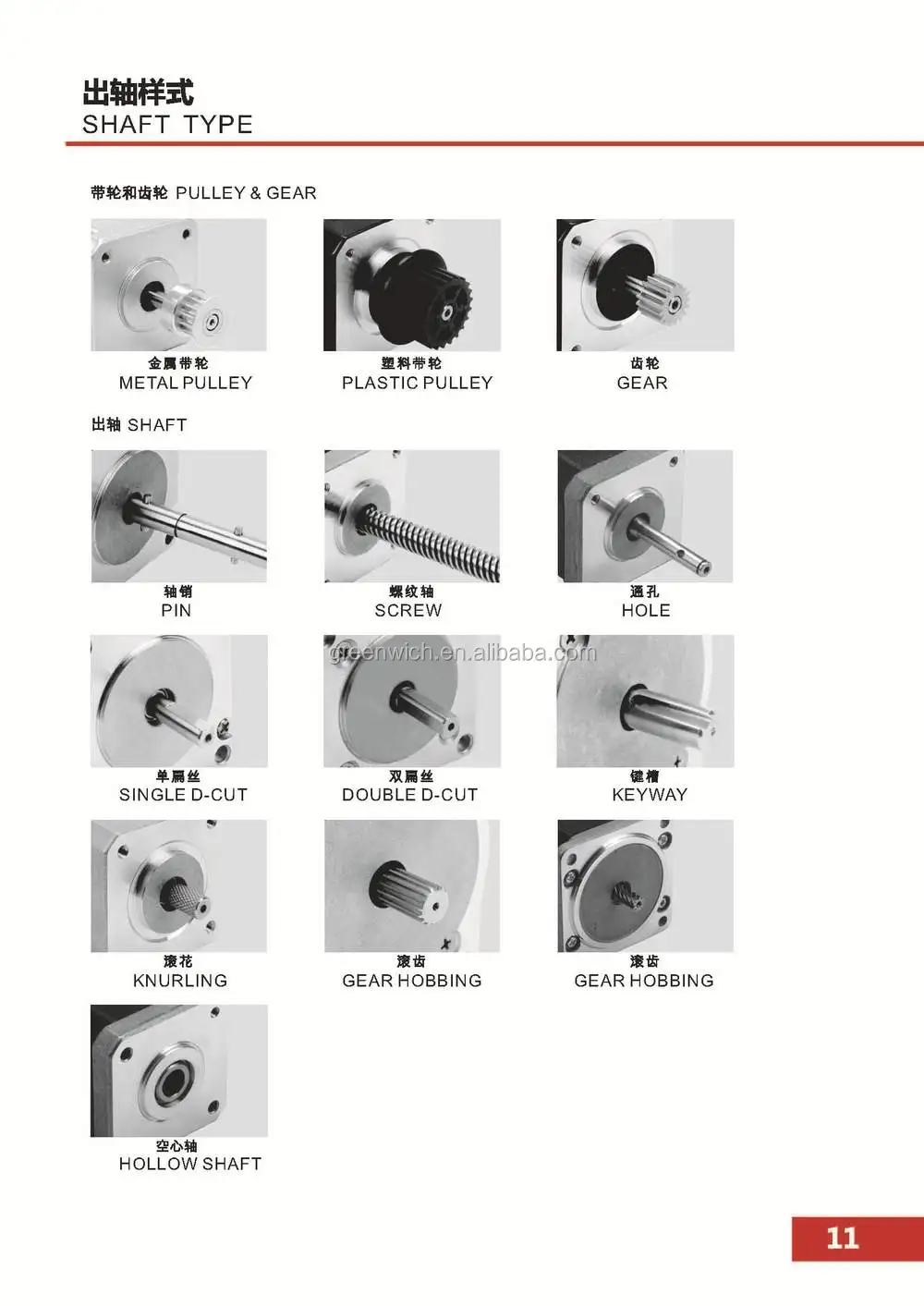 出轴样式
SHAFT TYPE

带轮和齿轮 PULLEY & GEAR

金属带轮
METAL PULLEY

塑料带轮
PLASTIC PULLEY

齿轮
GEAR

出轴 SHAFT

轴销
PIN

螺纹轴
SCREW

通孔
HOLE

greenwich.en.alibaba.com

单扁丝
SINGLE D-CUT

双扁丝
DOUBLE D-CUT

键槽
KEYWAY

滚花
KNURLING

滚齿
GEAR HOBBING

滚齿
GEAR HOBBING

空心轴
HOLLOW SHAFT

11