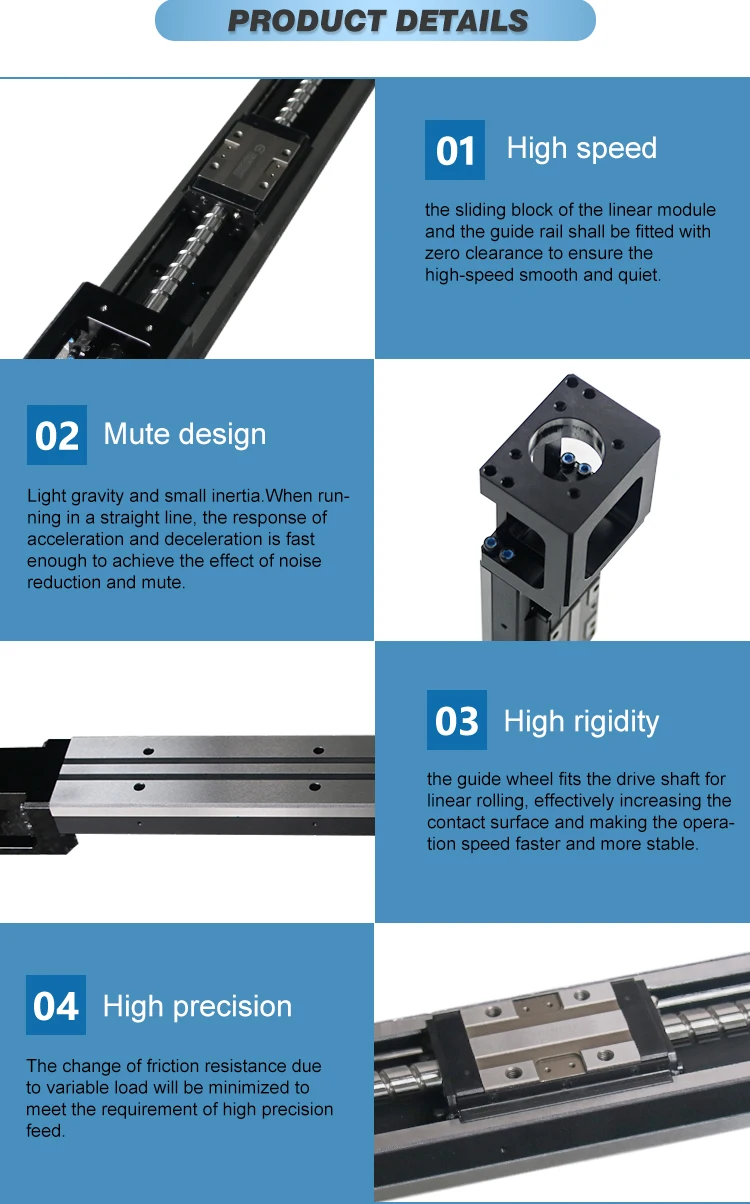 PRODUCT DETAILS

01 High speed

the sliding block of the linear module and the guide rail shall be fitted with zero clearance to ensure the high-speed smooth and quiet.

02 Mute design

Light gravity and small inertia.When running in a straight line, the response of acceleration and deceleration is fast enough to achieve the effect of noise reduction and mute.

03 High rigidity

the guide wheel fits the drive shaft for linear rolling, effectively increasing the contact surface and making the operation speed faster and more stable.

04 High precision

The change of friction resistance due to variable load will be minimized to meet the requirement of high precision feed.