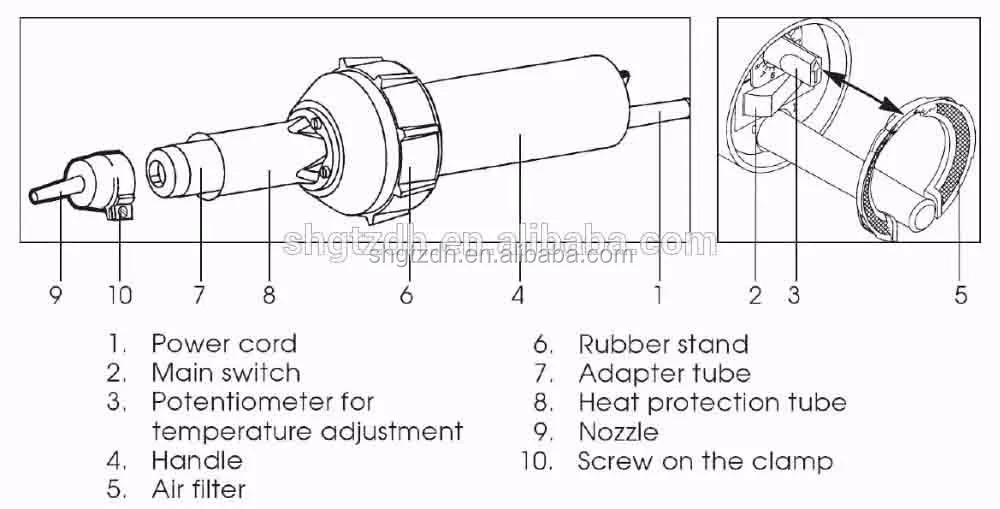 shgtzdh.en.alibaba.com
shgtzdh.en.alibaba.com

9 10 7 8 6 4 1 2 3 5

1. Power cord
2. Main switch
3. Potentiometer for temperature adjustment
4. Handle
5. Air filter

6. Rubber stand
7. Adapter tube
8. Heat protection tube
9. Nozzle
10. Screw on the clamp