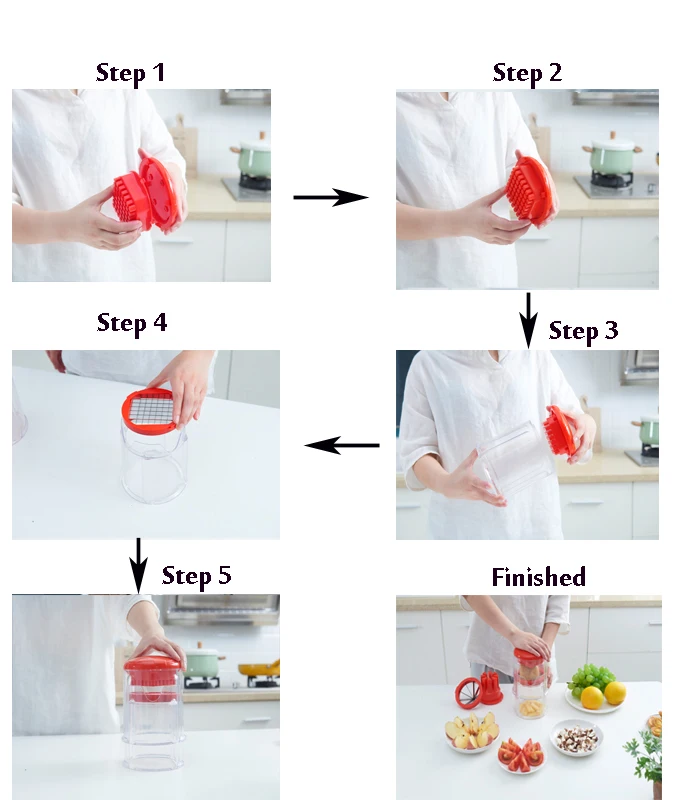 Step 1

Step 2

Step 3

Step 4

Step 5

Finished