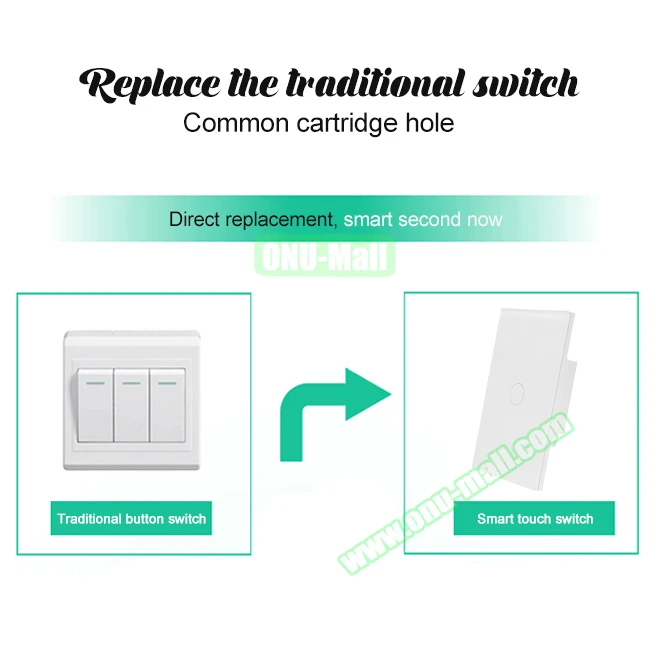 Replace the traditional switch
Common cartridge hole

Direct replacement, smart second now

ONU-Mall

Traditional button switch

Smart touch switch

www.onu-mall.com