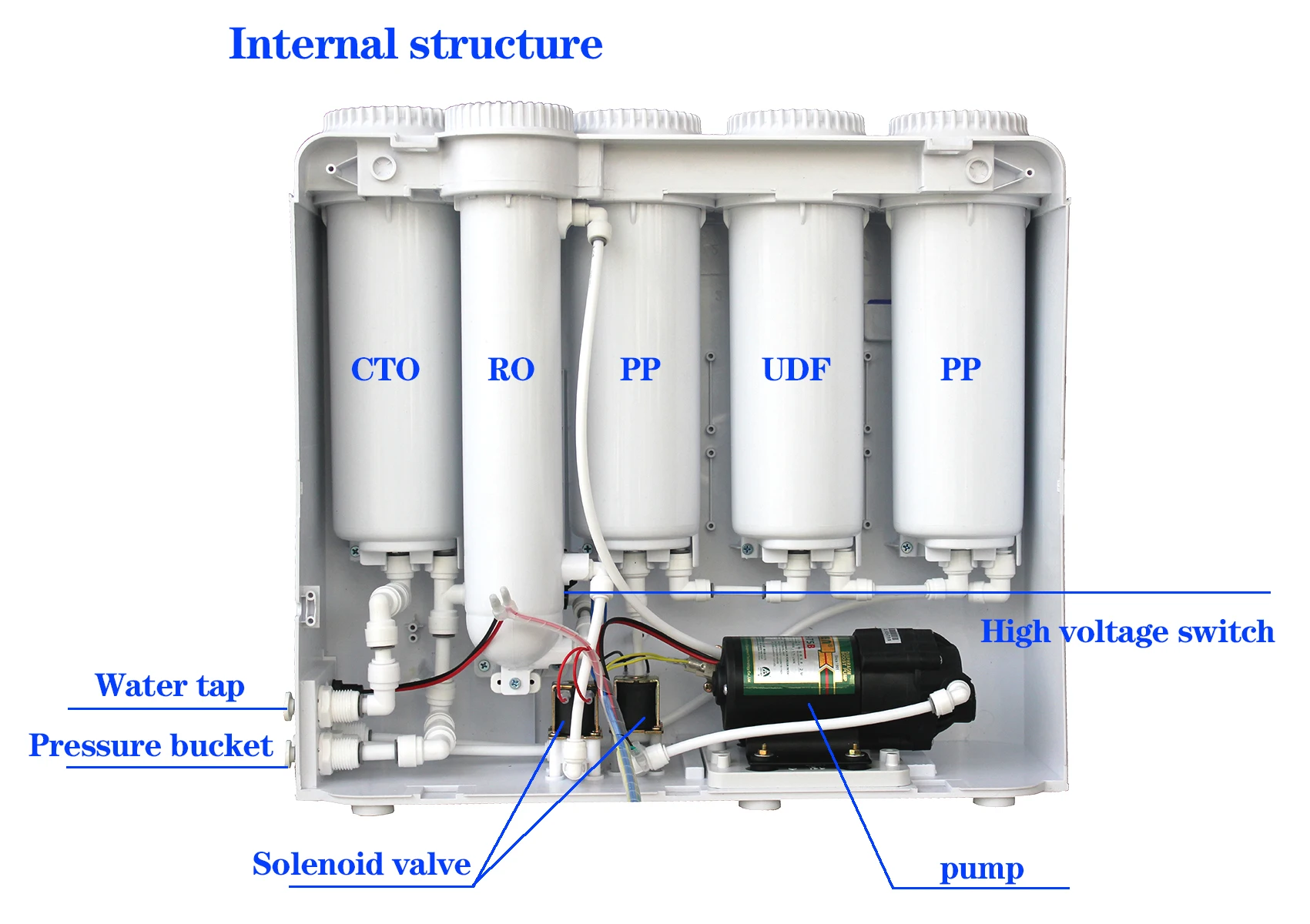 Internal structure

CTO

RO

PP

UDF

PP

High voltage switch

Water tap

Pressure bucket

Solenoid valve

pump