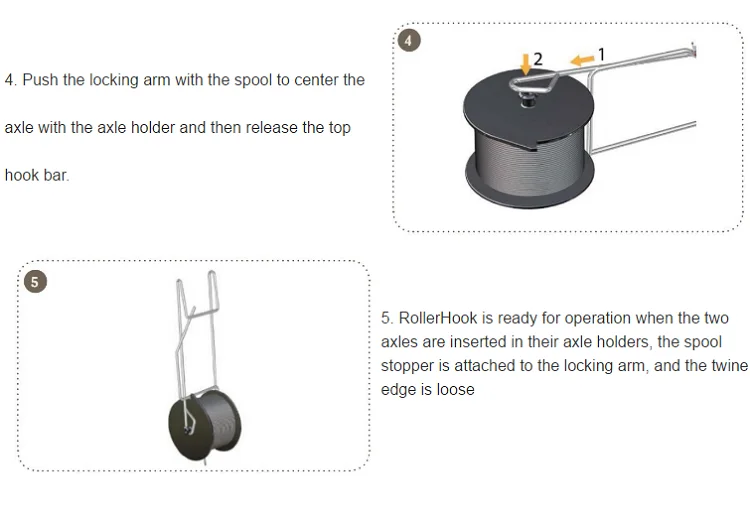 4. Push the locking arm with the spool to center the axle with the axle holder and then release the top hook bar.

4

2

1

5

5. RollerHook is ready for operation when the two axles are inserted in their axle holders, the spool stopper is attached to the locking arm, and the twine edge is loose