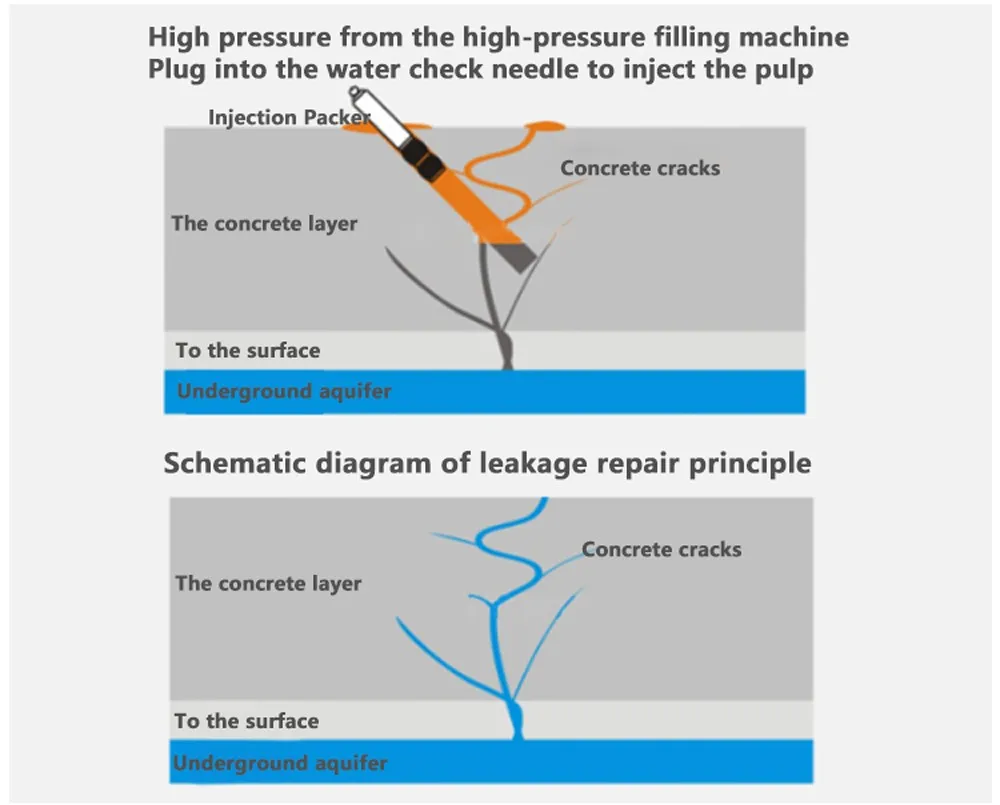 High pressure from the high-pressure filling machine
Plug into the water check needle to inject the pulp

Injection Packer

Concrete cracks

The concrete layer

To the surface

Underground aquifer

Schematic diagram of leakage repair principle

Concrete cracks

The concrete layer

To the surface

Underground aquifer