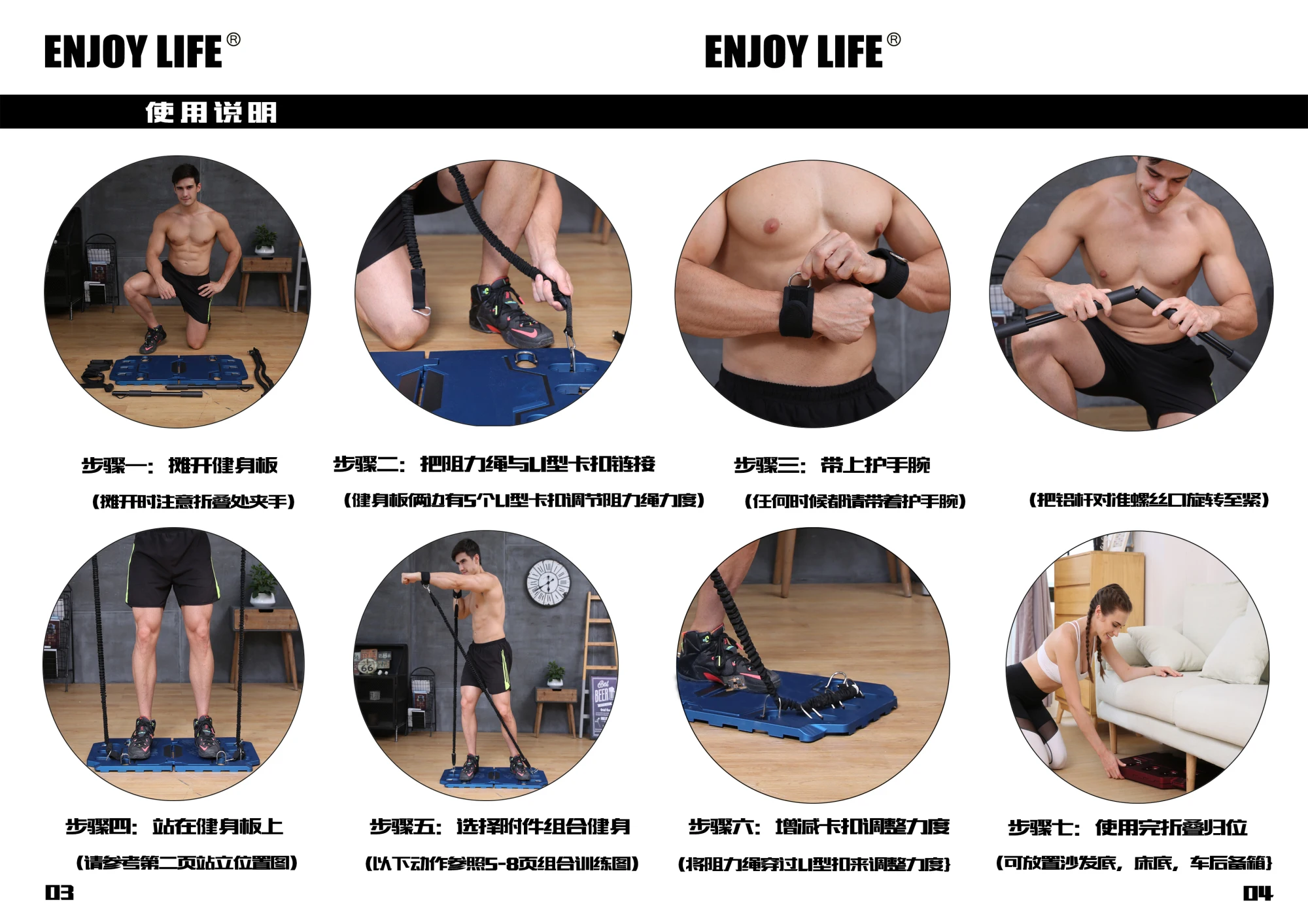 ENJOY LIFE®

ENJOY LIFE®

使用说明

步骤一：摊开健身板

（摊开时注意折叠处夹手）

步骤二：把阻力绳与U型卡扣链接

（健身板俩边有5个U型卡扣调节阻力绳力度）

步骤三：带上护手腕

（任何时候都请带着护手腕）

（把铝杆对准螺丝口旋转至紧）

步骤四：站在健身板上

（请参考第二页站立位置图）

步骤五：选择附件组合健身

（以下动作参照5-8页组合训练图）

步骤六：增减卡扣调整力度

（将阻力绳穿过U型扣来调整力度）

步骤七：使用完折叠归位

（可放置沙发底，床底，车后备箱）

03

04