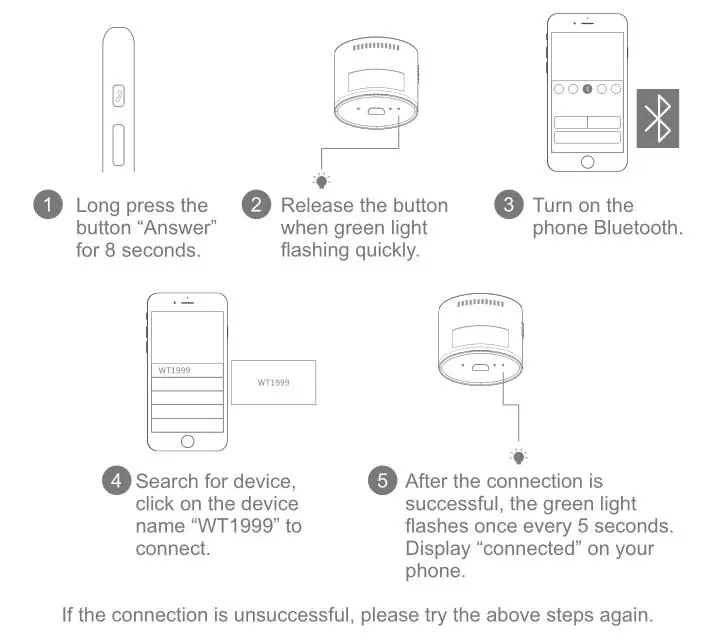 1 Long press the button “Answer” for 8 seconds.

2 Release the button when green light flashing quickly.

3 Turn on the phone Bluetooth.

WT1999

WT1999

4 Search for device, click on the device name “WT1999” to connect.

5 After the connection is successful, the green light flashes once every 5 seconds. Display “connected” on your phone.

If the connection is unsuccessful, please try the above steps again.