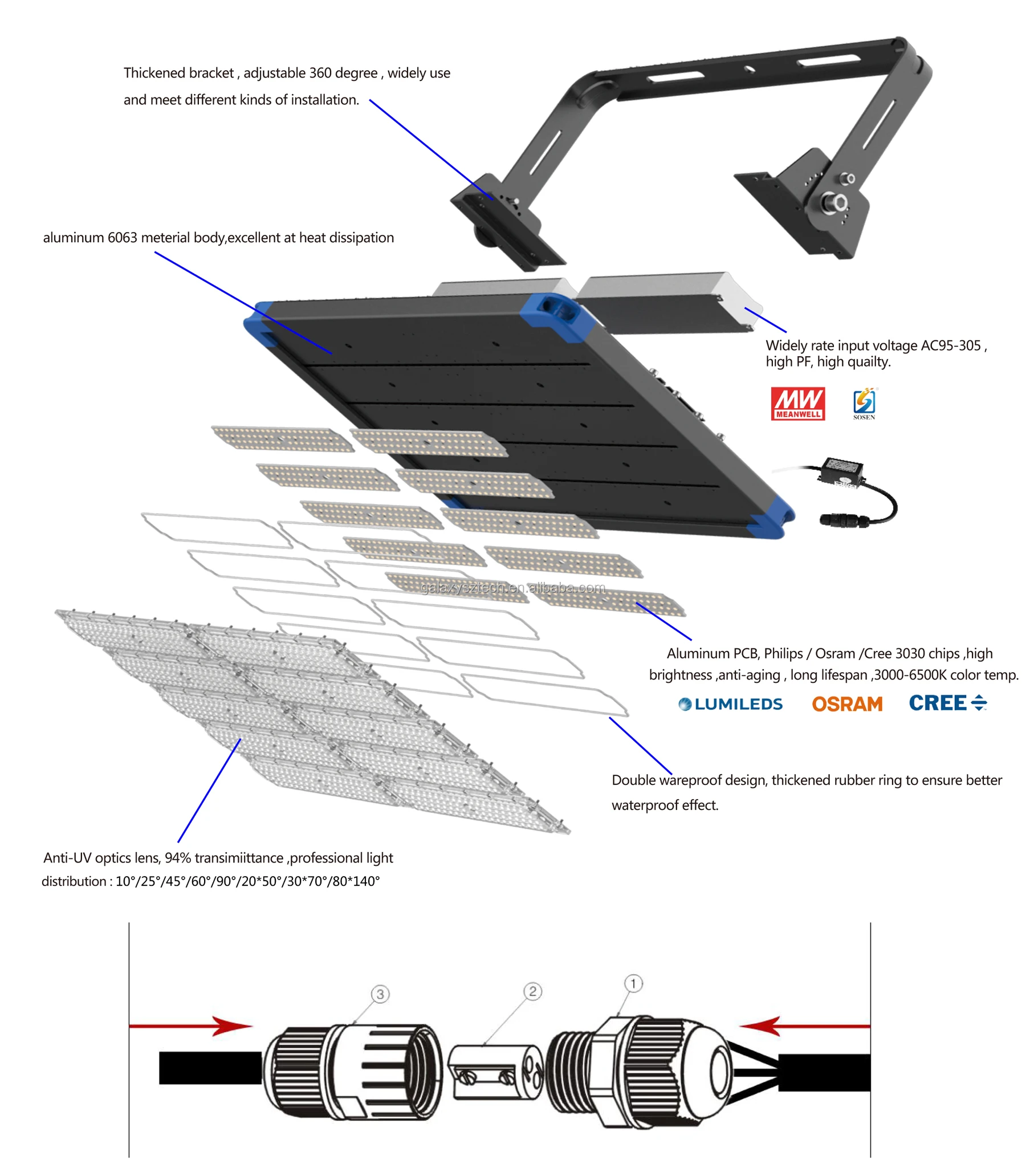 Thickened bracket , adjustable 360 degree , widely use and meet different kinds of installation.

aluminum 6063 meterial body,excellent at heat dissipation

Widely rate input voltage AC95-305 , high PF, high quailty.

MW MEANWELL

SOSEN

galaxysztech.en.alibaba.com

Aluminum PCB, Philips / Osram /Cree 3030 chips ,high brightness ,anti-aging , long lifespan ,3000-6500K color temp.

LUMILEDS OSRAM CREE

Double wareproof design, thickened rubber ring to ensure better waterproof effect.

Anti-UV optics lens, 94% transimiittance ,professional light distribution : 10°/25°/45°/60°/90°/20*50°/30*70°/80*140°

3 2 1