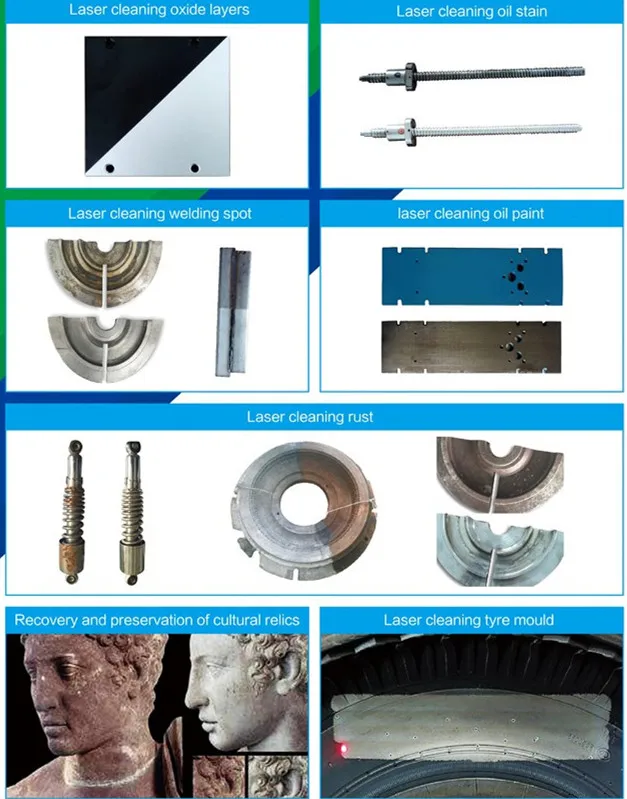 Laser cleaning oxide layers

Laser cleaning oil stain

Laser cleaning welding spot

laser cleaning oil paint

Laser cleaning rust

Recovery and preservation of cultural relics

Laser cleaning tyre mould