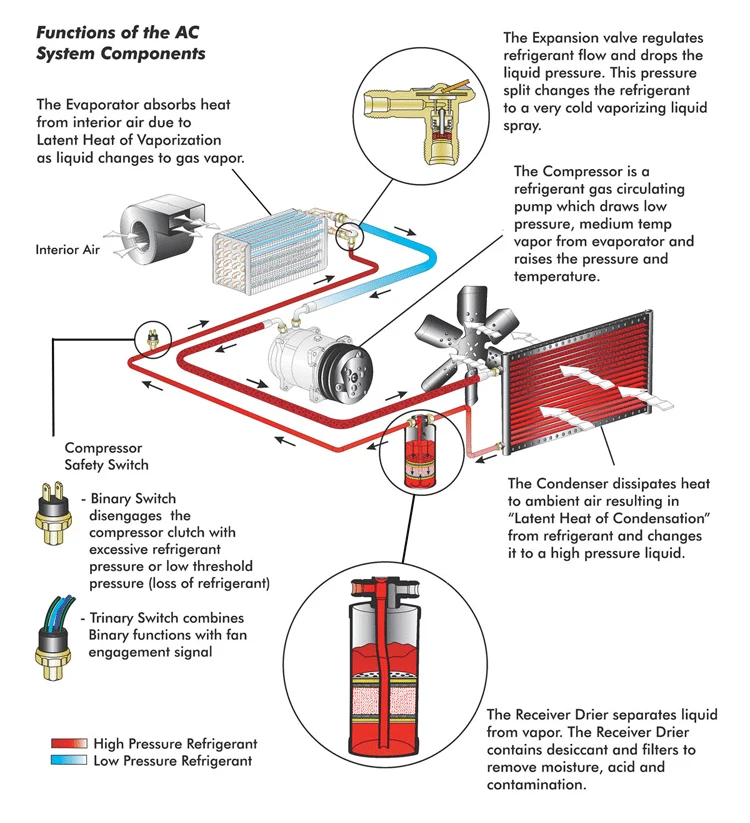 Functions of the AC System Components

The Evaporator absorbs heat from interior air due to Latent Heat of Vaporization as liquid changes to gas vapor.

Interior Air

The Expansion valve regulates refrigerant flow and drops the liquid pressure. This pressure split changes the refrigerant to a very cold vaporizing liquid spray.

The Compressor is a refrigerant gas circulating pump which draws low pressure, medium temp vapor from evaporator and raises the pressure and temperature.

Compressor Safety Switch

- Binary Switch disengages the compressor clutch with excessive refrigerant pressure or low threshold pressure (loss of refrigerant)

- Trinary Switch combines Binary functions with fan engagement signal

The Condenser dissipates heat to ambient air resulting in "Latent Heat of Condensation" from refrigerant and changes it to a high pressure liquid.

The Receiver Drier separates liquid from vapor. The Receiver Drier contains desiccant and filters to remove moisture, acid and contamination.

High Pressure Refrigerant
Low Pressure Refrigerant