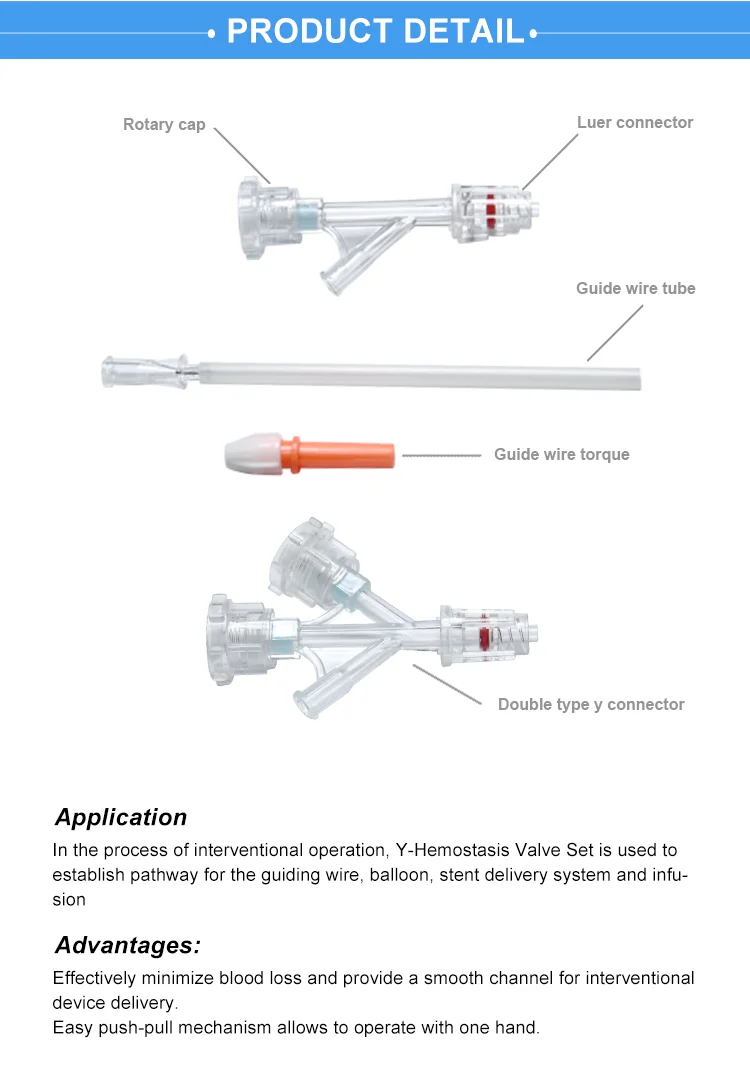 PRODUCT DETAIL

Rotary cap

Luer connector

Guide wire tube

Guide wire torque

Double type y connector

Application

In the process of interventional operation, Y-Hemostasis Valve Set is used to establish pathway for the guiding wire, balloon, stent delivery system and infusion

Advantages:

Effectively minimize blood loss and provide a smooth channel for interventional device delivery.
Easy push-pull mechanism allows to operate with one hand.