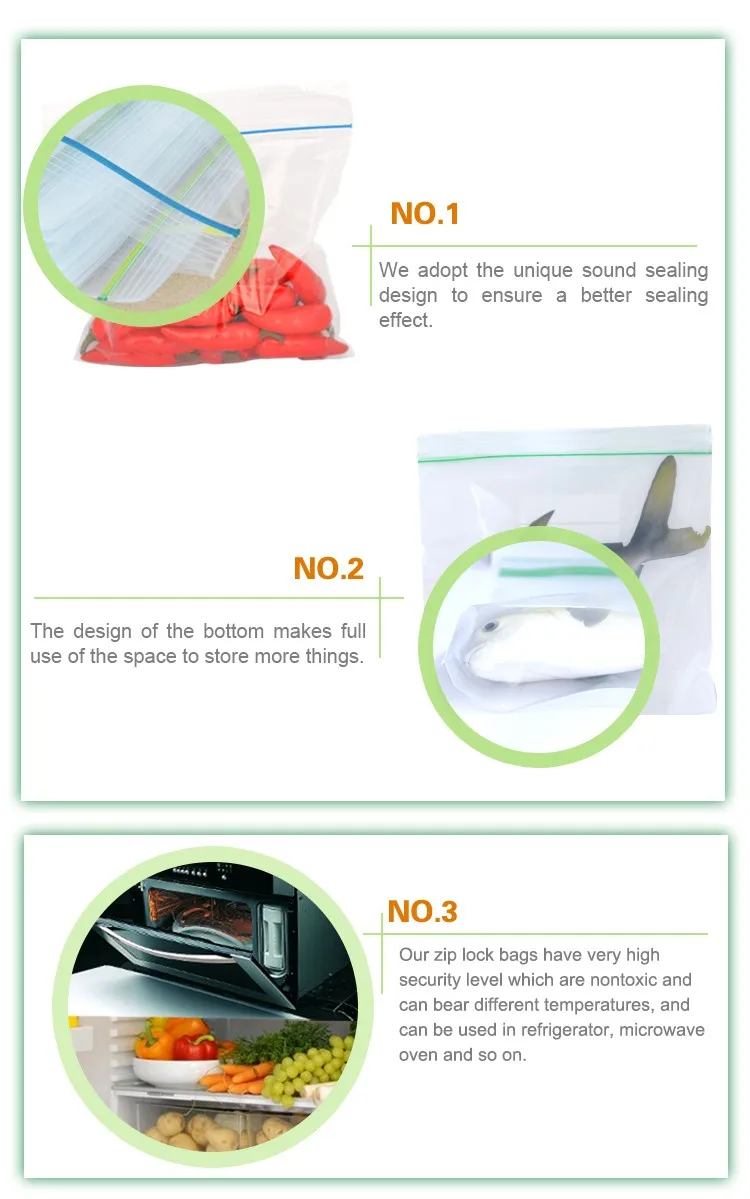 NO.1

We adopt the unique sound sealing design to ensure a better sealing effect.

NO.2

The design of the bottom makes full use of the space to store more things.

NO.3

Our zip lock bags have very high security level which are nontoxic and can bear different temperatures, and can be used in refrigerator, microwave oven and so on.