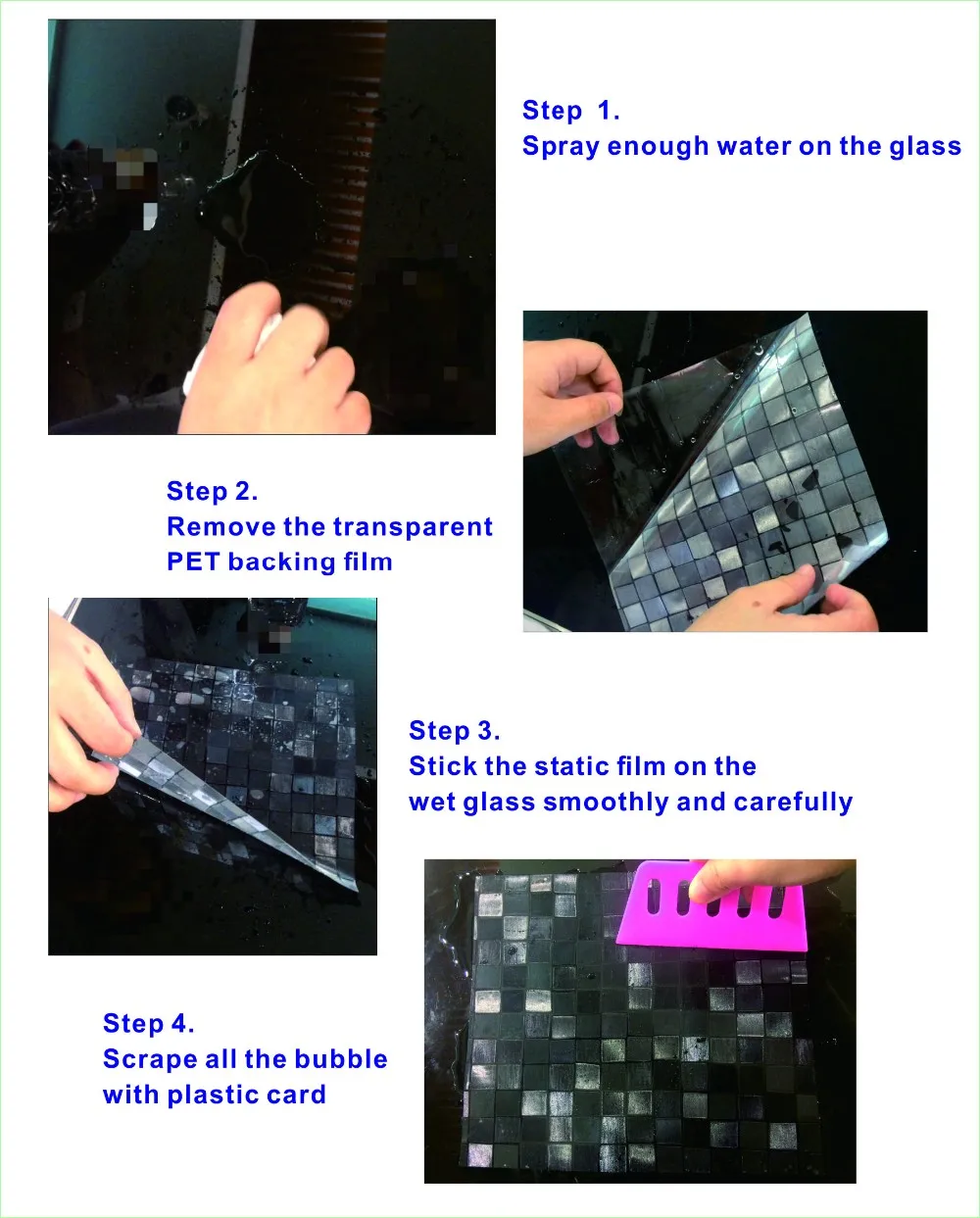 Step 1.
Spray enough water on the glass

Step 2.
Remove the transparent PET backing film

Step 3.
Stick the static film on the wet glass smoothly and carefully

Step 4.
Scrape all the bubble with plastic card