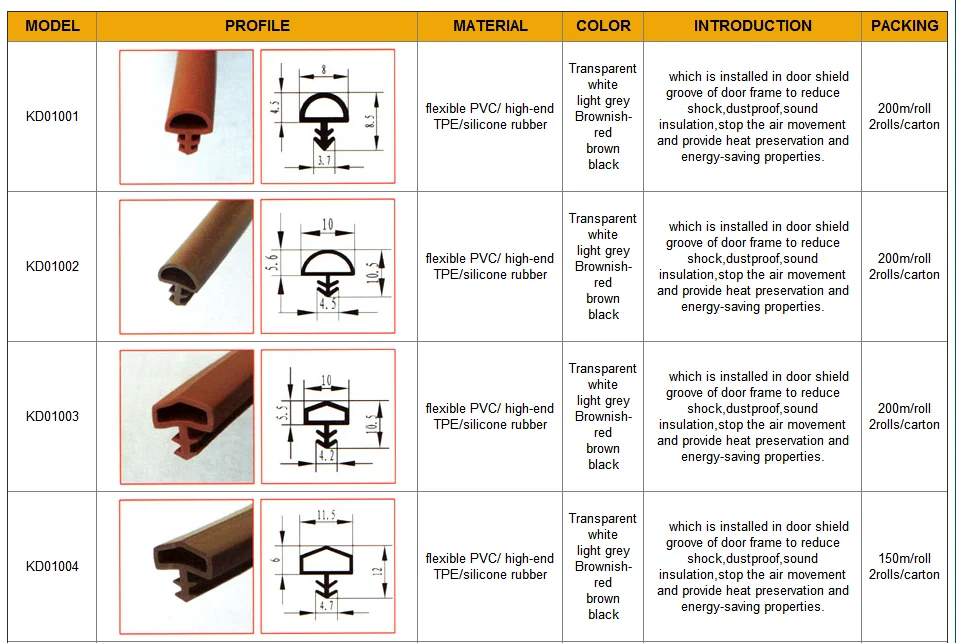 | MODEL | PROFILE | MATERIAL | COLOR | INTRODUCTION | PACKING |
|---|---|---|---|---|---|
| KD01001 | 8 4.5 8.5 3.7 | flexible PVC/ high-end TPE/silicone rubber | Transparent white light grey Brownish-red brown black | which is installed in door shield groove of door frame to reduce shock,dustproof,sound insulation,stop the air movement and provide heat preservation and energy-saving properties. | 200m/roll 2rolls/carton |
| KD01002 | 10 5.6 10.5 4.5 | flexible PVC/ high-end TPE/silicone rubber | Transparent white light grey Brownish-red brown black | which is installed in door shield groove of door frame to reduce shock,dustproof,sound insulation,stop the air movement and provide heat preservation and energy-saving properties. | 200m/roll 2rolls/carton |
| KD01003 | 10 5.5 10.5 4.2 | flexible PVC/ high-end TPE/silicone rubber | Transparent white light grey Brownish-red brown black | which is installed in door shield groove of door frame to reduce shock,dustproof,sound insulation,stop the air movement and provide heat preservation and energy-saving properties. | 200m/roll 2rolls/carton |
| KD01004 | 11.5 6 12 4.7 | flexible PVC/ high-end TPE/silicone rubber | Transparent white light grey Brownish-red brown black | which is installed in door shield groove of door frame to reduce shock,dustproof,sound insulation,stop the air movement and provide heat preservation and energy-saving properties. | 150m/roll 2rolls/carton |